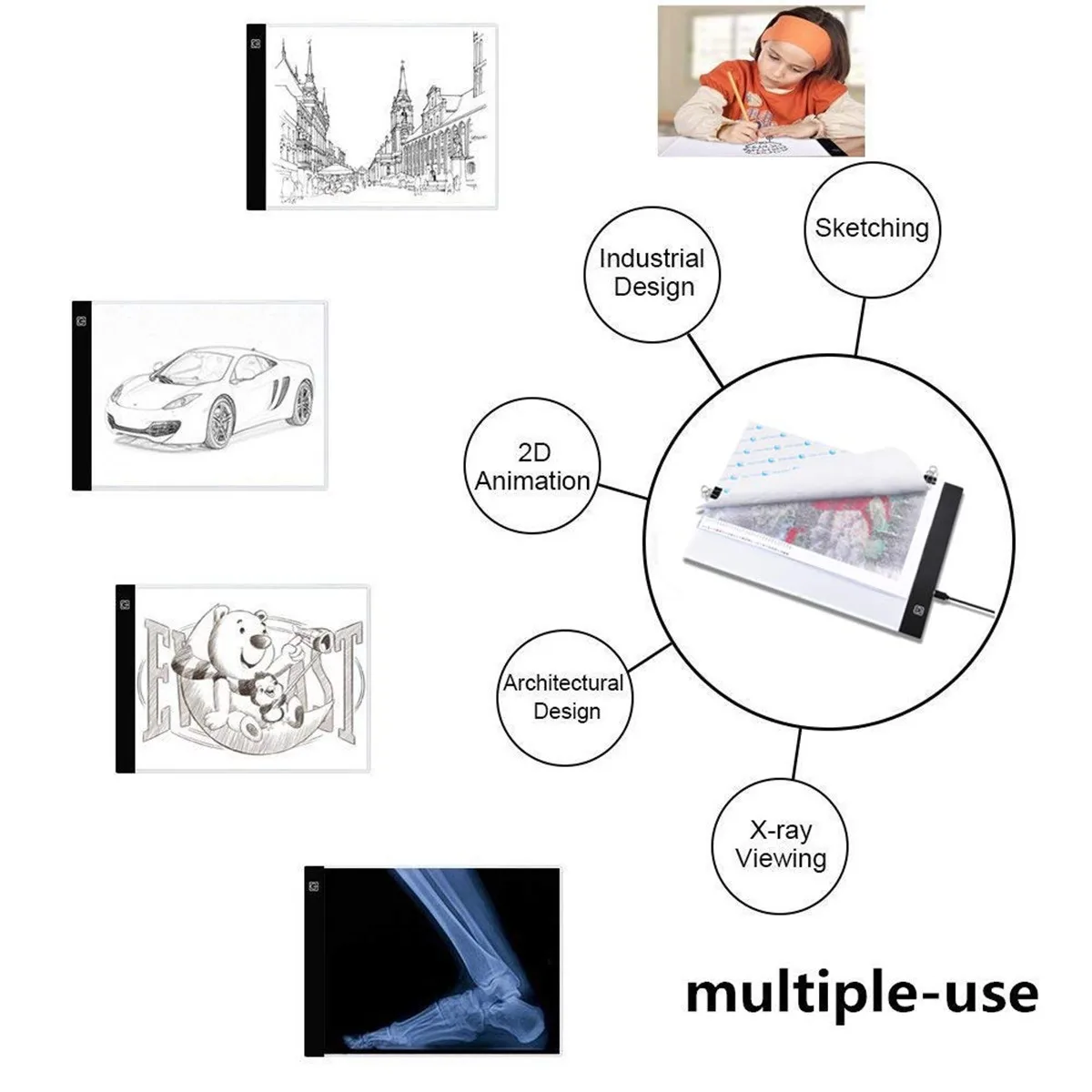 Sketching

Industrial Design

2D Animation

Architectural Design

X-ray Viewing

multiple-use