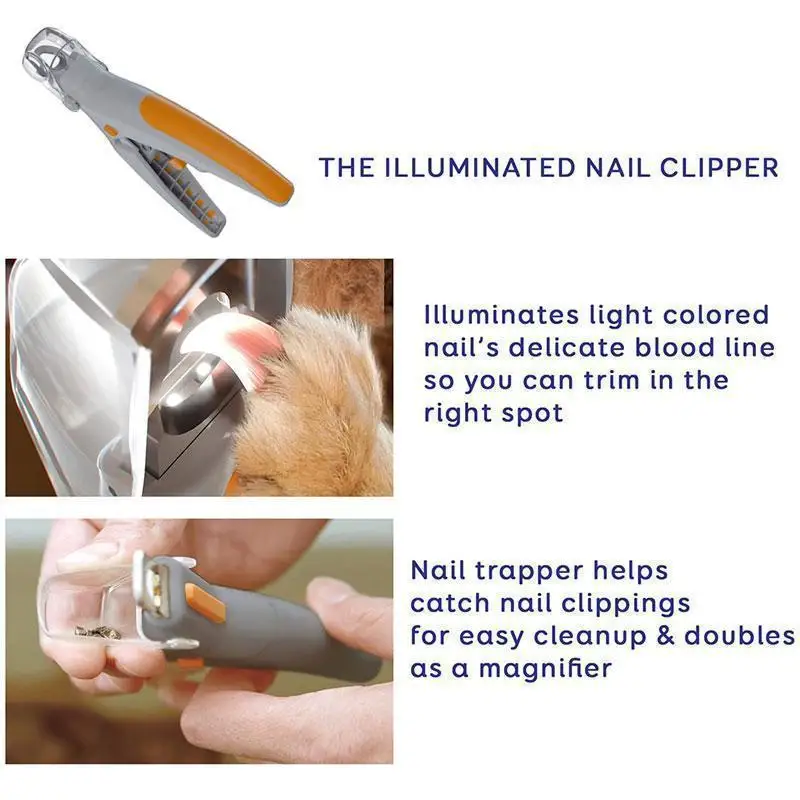 THE ILLUMINATED NAIL CLIPPER

Illuminates light colored nail's delicate blood line so you can trim in the right spot

Nail trapper helps catch nail clippings for easy cleanup & doubles as a magnifier