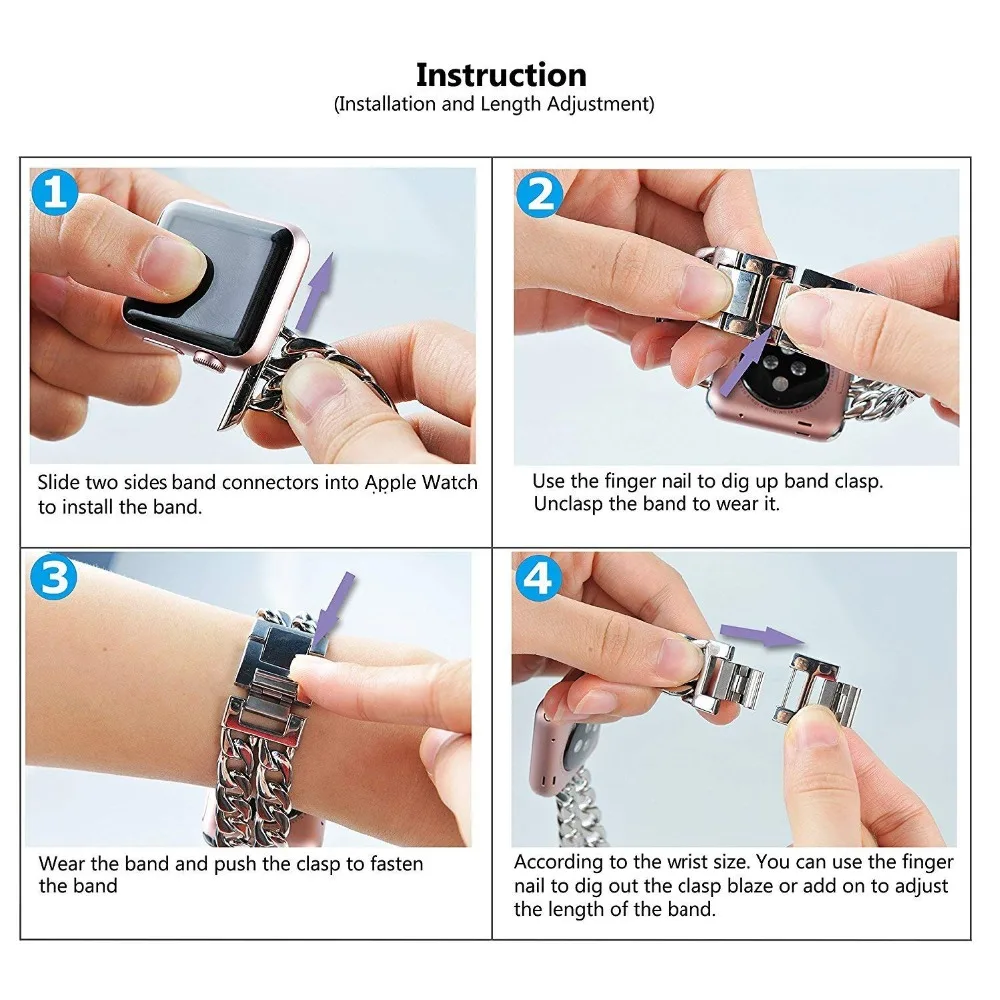 Instruction
(Installation and Length Adjustment)

1

Slide two sides band connectors into Apple Watch to install the band.

2

Use the finger nail to dig up band clasp. Unclasp the band to wear it.

3

Wear the band and push the clasp to fasten the band

4

According to the wrist size. You can use the finger nail to dig out the clasp blaze or add on to adjust the length of the band.