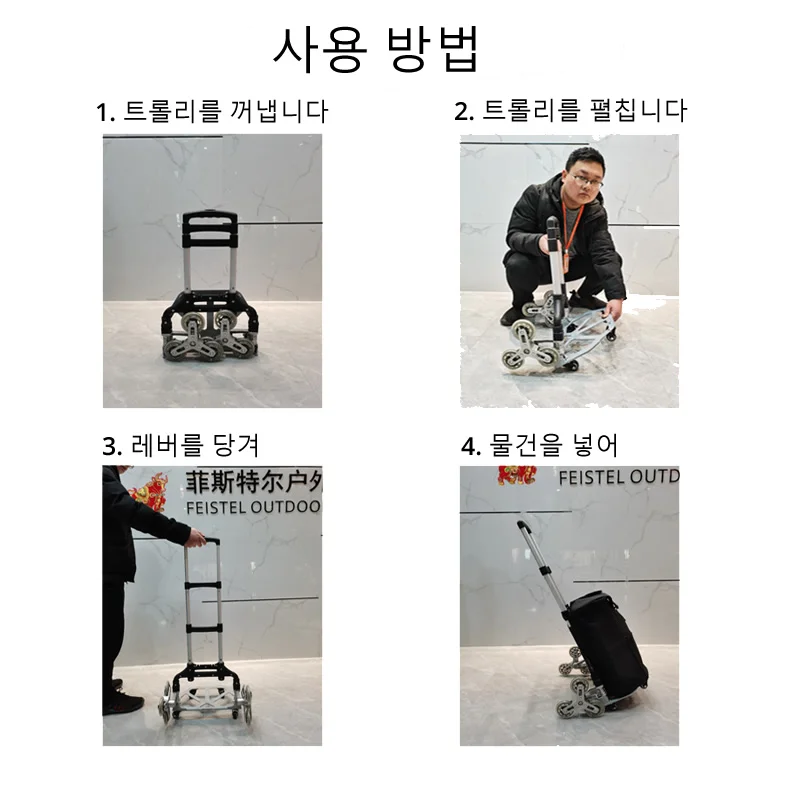 사용 방법

1. 트롤리를 꺼냅니다

2. 트롤리를 펼칩니다

3. 레버를 당겨

菲斯特尔户外
FEISTEL OUTDOO

4. 물건을 넣어

FEISTEL OUTD