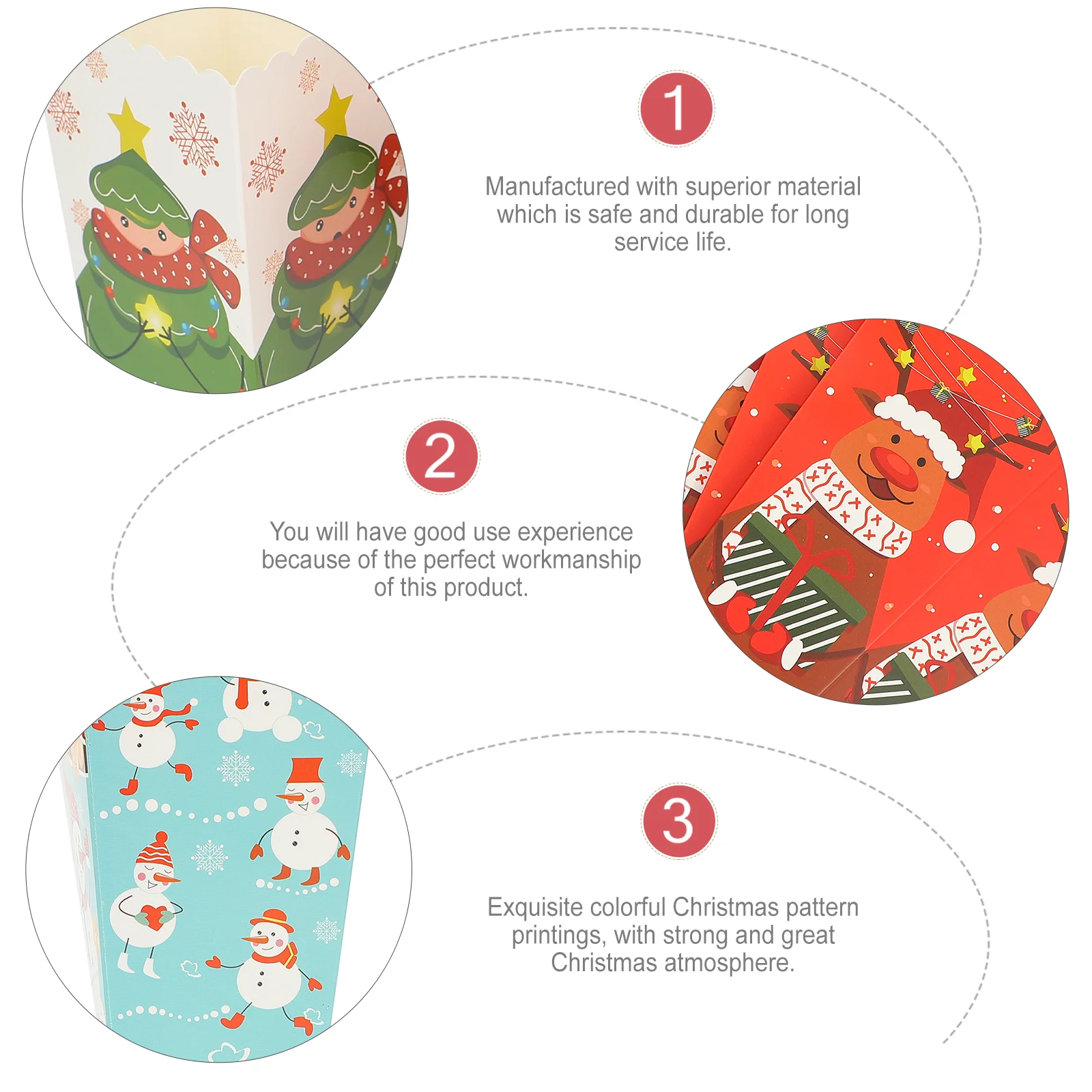 1

Manufactured with superior material which is safe and durable for long service life.

2

You will have good use experience because of the perfect workmanship of this product.

3

Exquisite colorful Christmas pattern printings, with strong and great Christmas atmosphere.