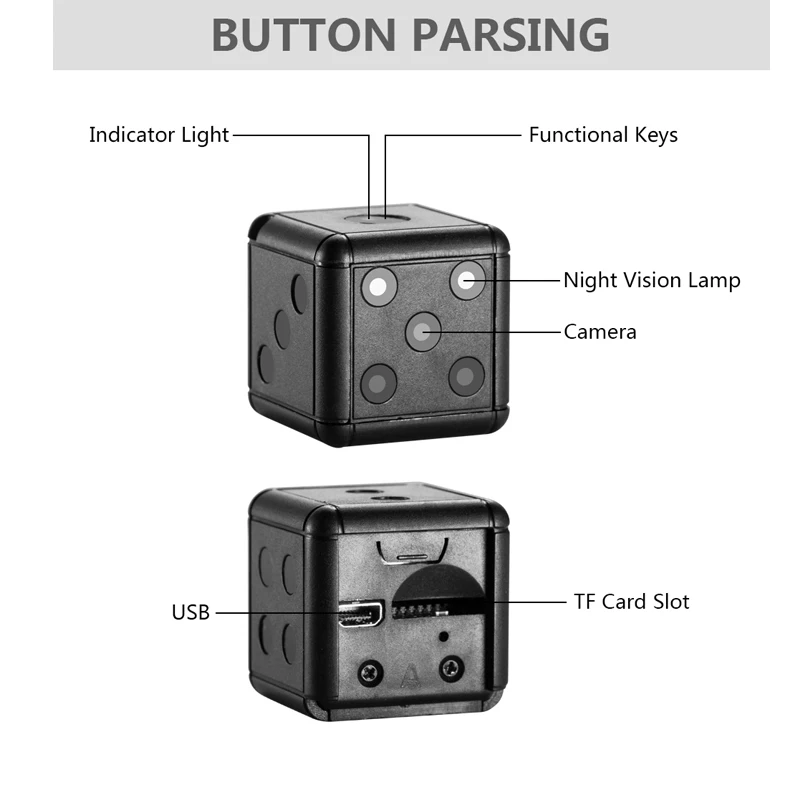 BUTTON PARSING

Indicator Light

Functional Keys

Night Vision Lamp

Camera

USB

TF Card Slot