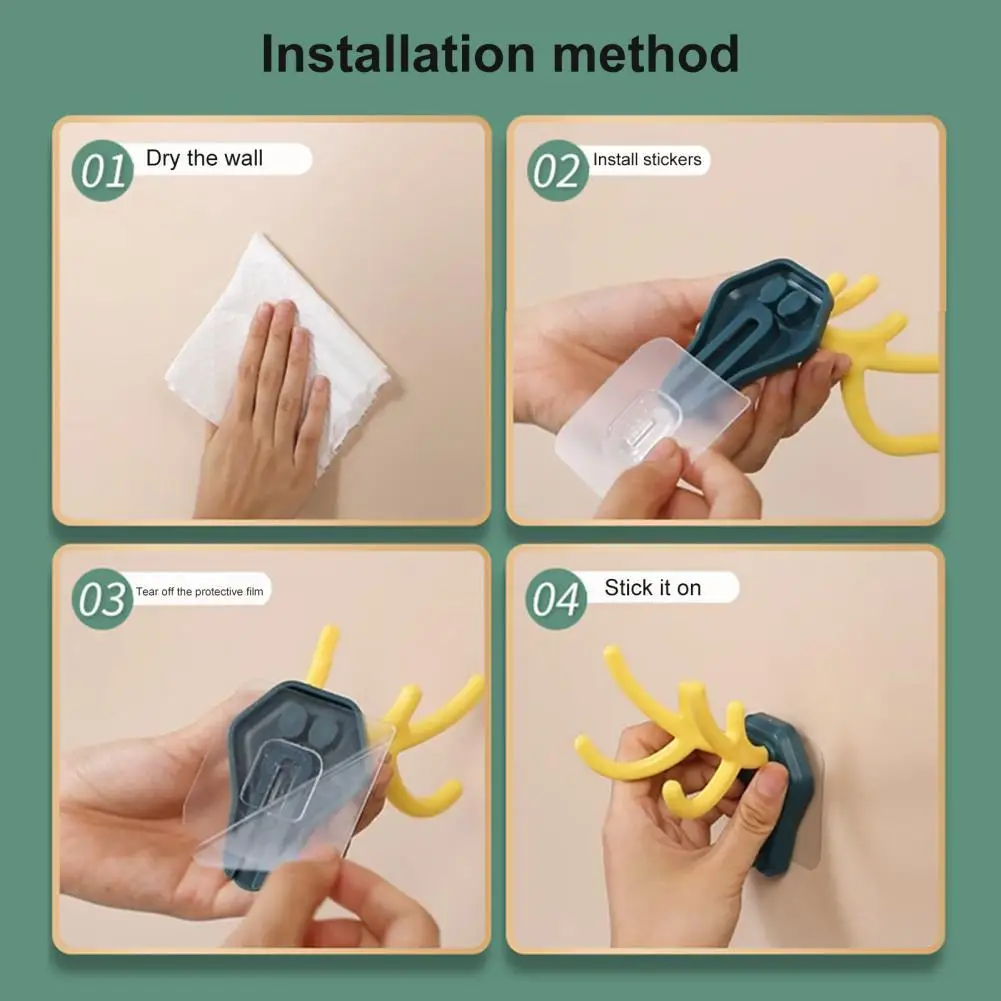 Installation method

01 Dry the wall

02 Install stickers

03 Tear off the protective film

04 Stick it on