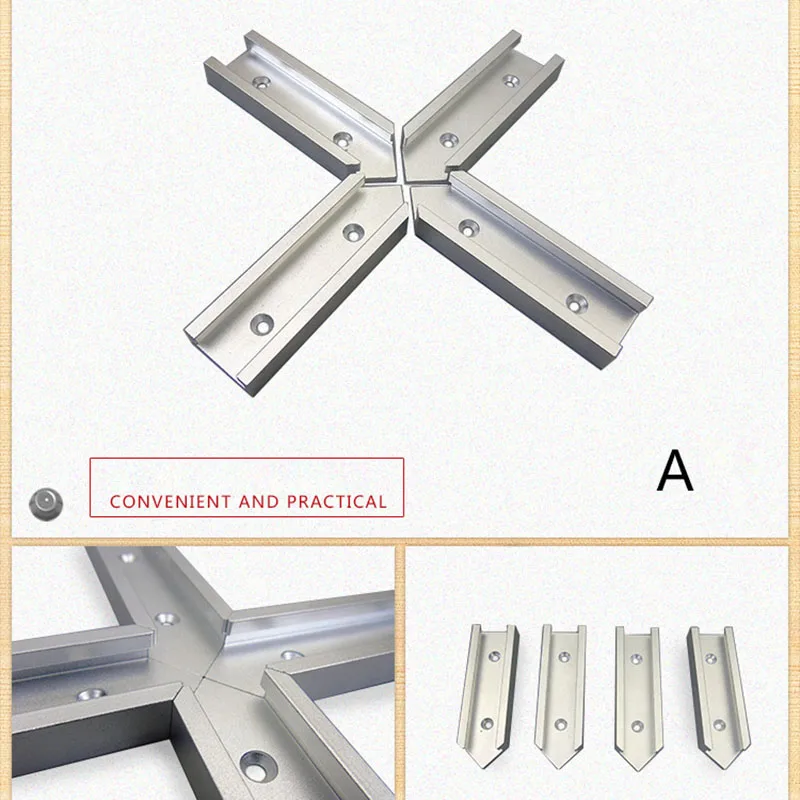 CONVENIENT AND PRACTICAL

A