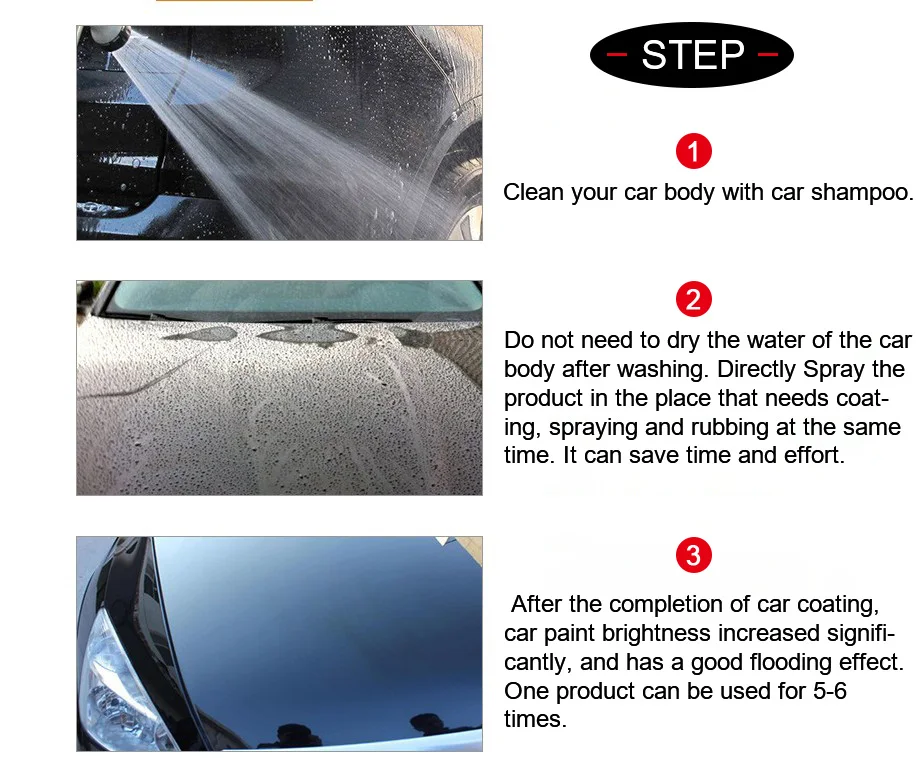 – STEP –

1
Clean your car body with car shampoo.

2
Do not need to dry the water of the car body after washing. Directly Spray the product in the place that needs coating, spraying and rubbing at the same time. It can save time and effort.

3
After the completion of car coating, car paint brightness increased significantly, and has a good flooding effect. One product can be used for 5-6 times.