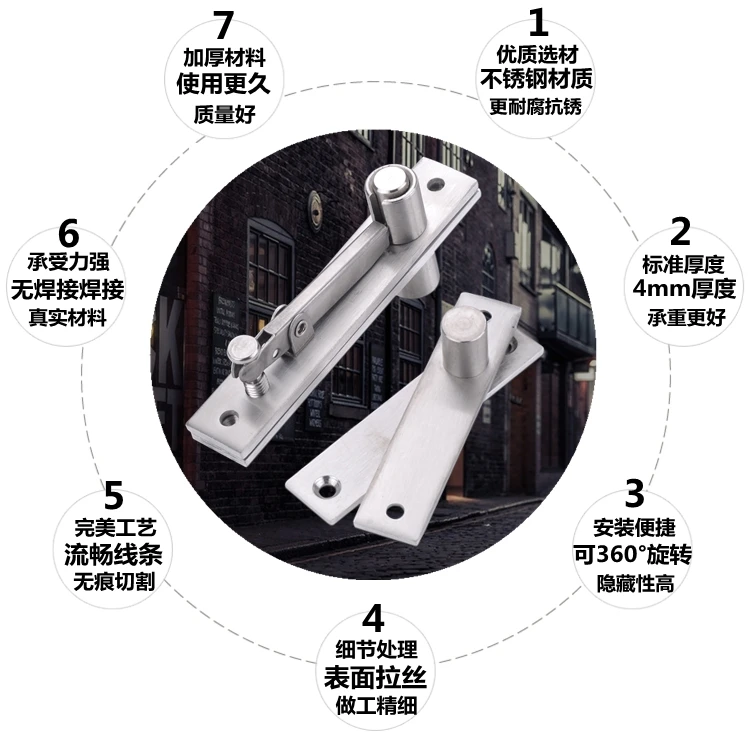 1
优质选材
不锈钢材质
更耐腐抗锈

2
标准厚度
4mm厚度
承重更好

3
安装便捷
可360°旋转
隐藏性高

4
细节处理
表面拉丝
做工精细

5
完美工艺
流畅线条
无痕切割

6
承受力强
无焊接焊接
真实材料

7
加厚材料
使用更久
质量好