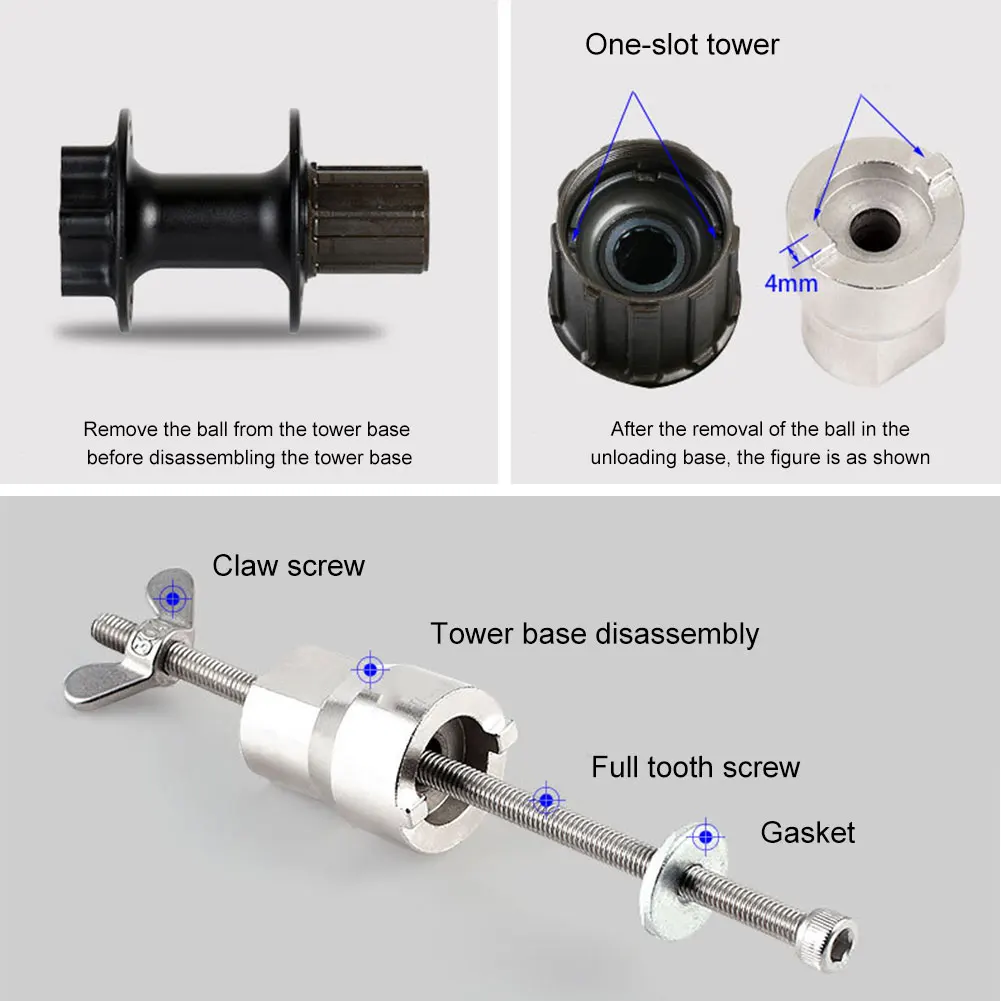 Remove the ball from the tower base before disassembling the tower base

One-slot tower

4mm

After the removal of the ball in the unloading base, the figure is as shown

Claw screw

Tower base disassembly

Full tooth screw

Gasket