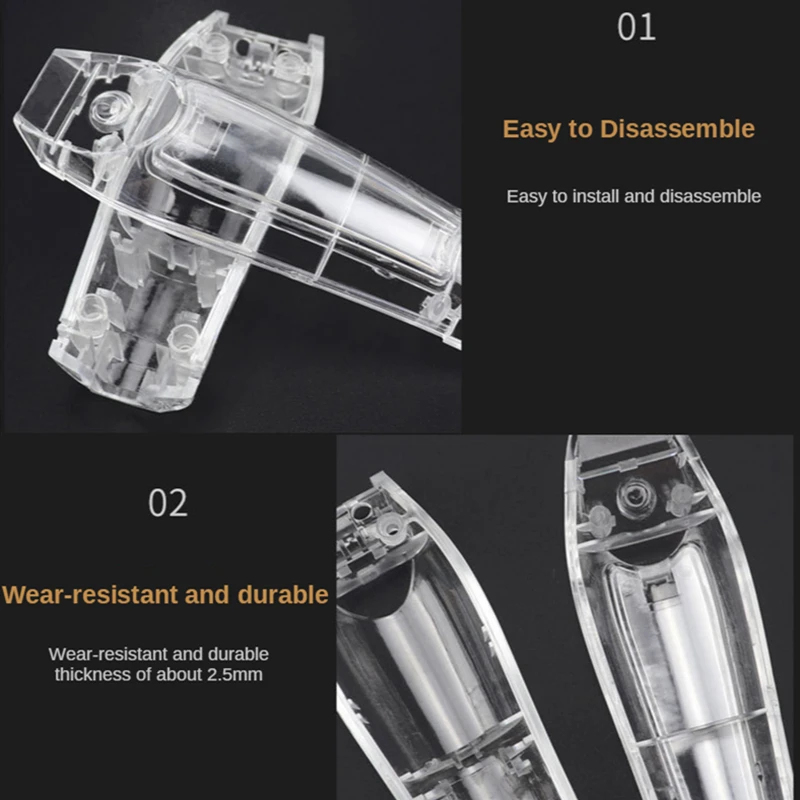 01

Easy to Disassemble

Easy to install and disassemble

02

Wear-resistant and durable

Wear-resistant and durable thickness of about 2.5mm