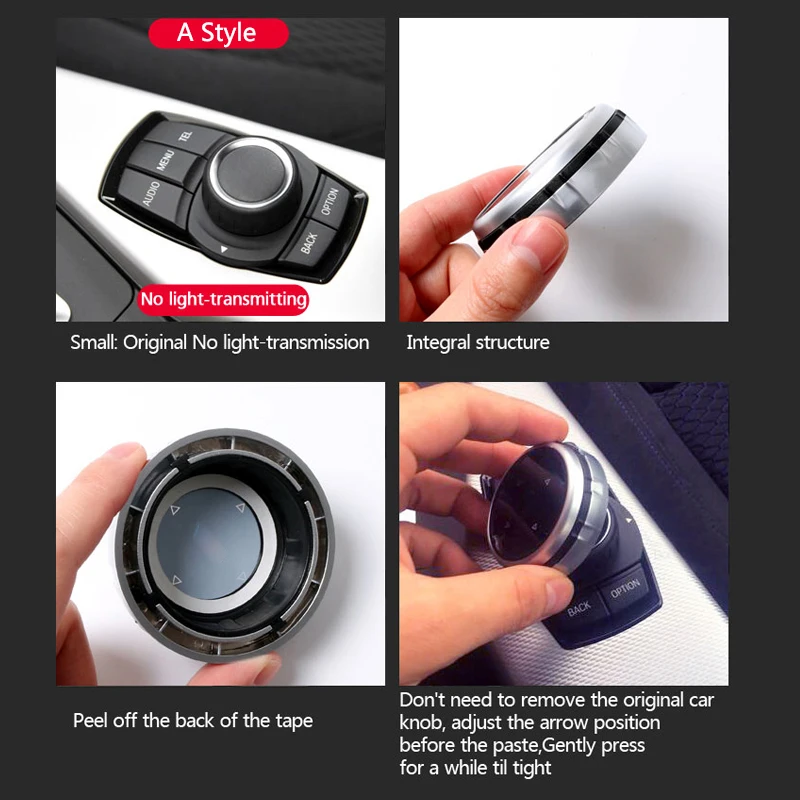 A Style

TEL
MENU
AUDIO
OPTION
BACK

No light-transmitting

Small: Original No light-transmission

Integral structure

Peel off the back of the tape

BACK
OPTION

Don't need to remove the original car knob, adjust the arrow position before the paste,Gently press for a while til tight