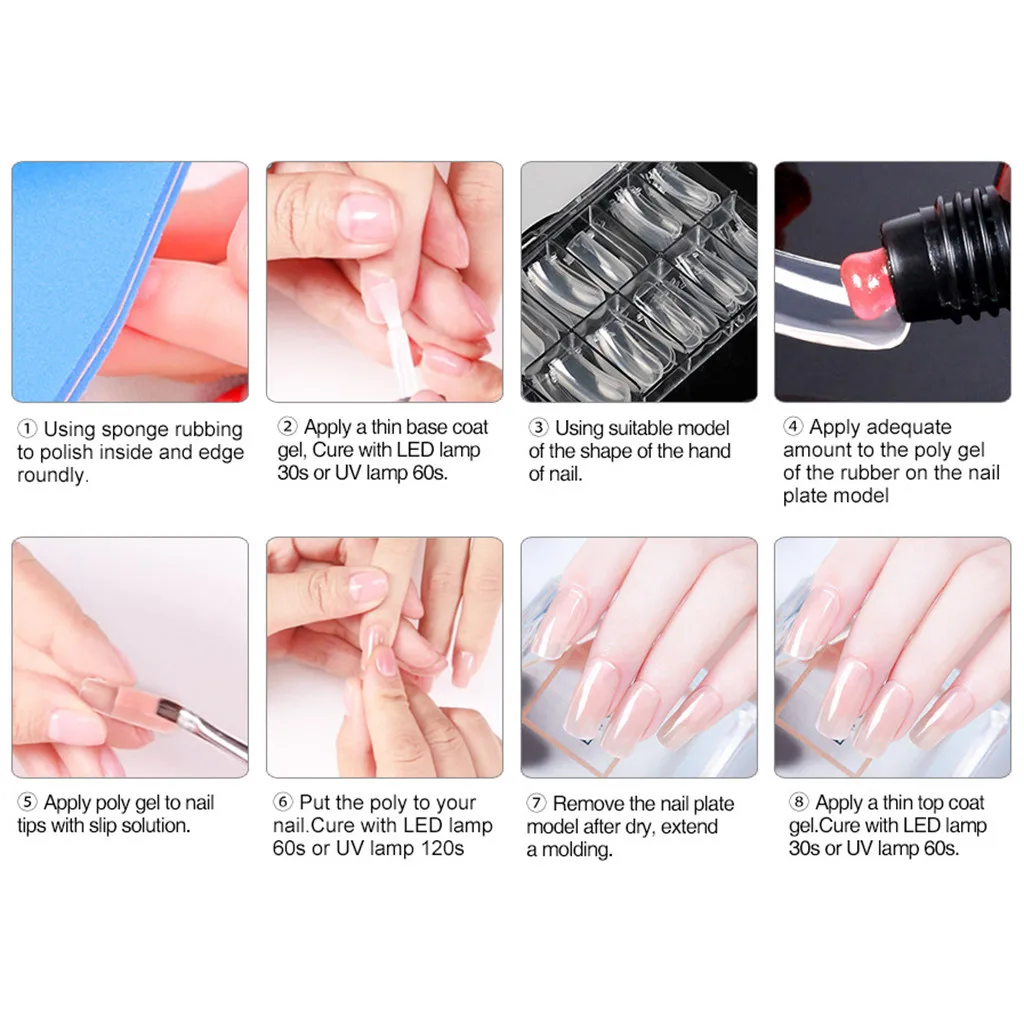 ① Using sponge rubbing to polish inside and edge roundly.

② Apply a thin base coat gel, Cure with LED lamp 30s or UV lamp 60s.

③ Using suitable model of the shape of the hand of nail.

④ Apply adequate amount to the poly gel of the rubber on the nail plate model

⑤ Apply poly gel to nail tips with slip solution.

⑥ Put the poly to your nail.Cure with LED lamp 60s or UV lamp 120s

⑦ Remove the nail plate model after dry, extend a molding.

⑧ Apply a thin top coat gel.Cure with LED lamp 30s or UV lamp 60s.