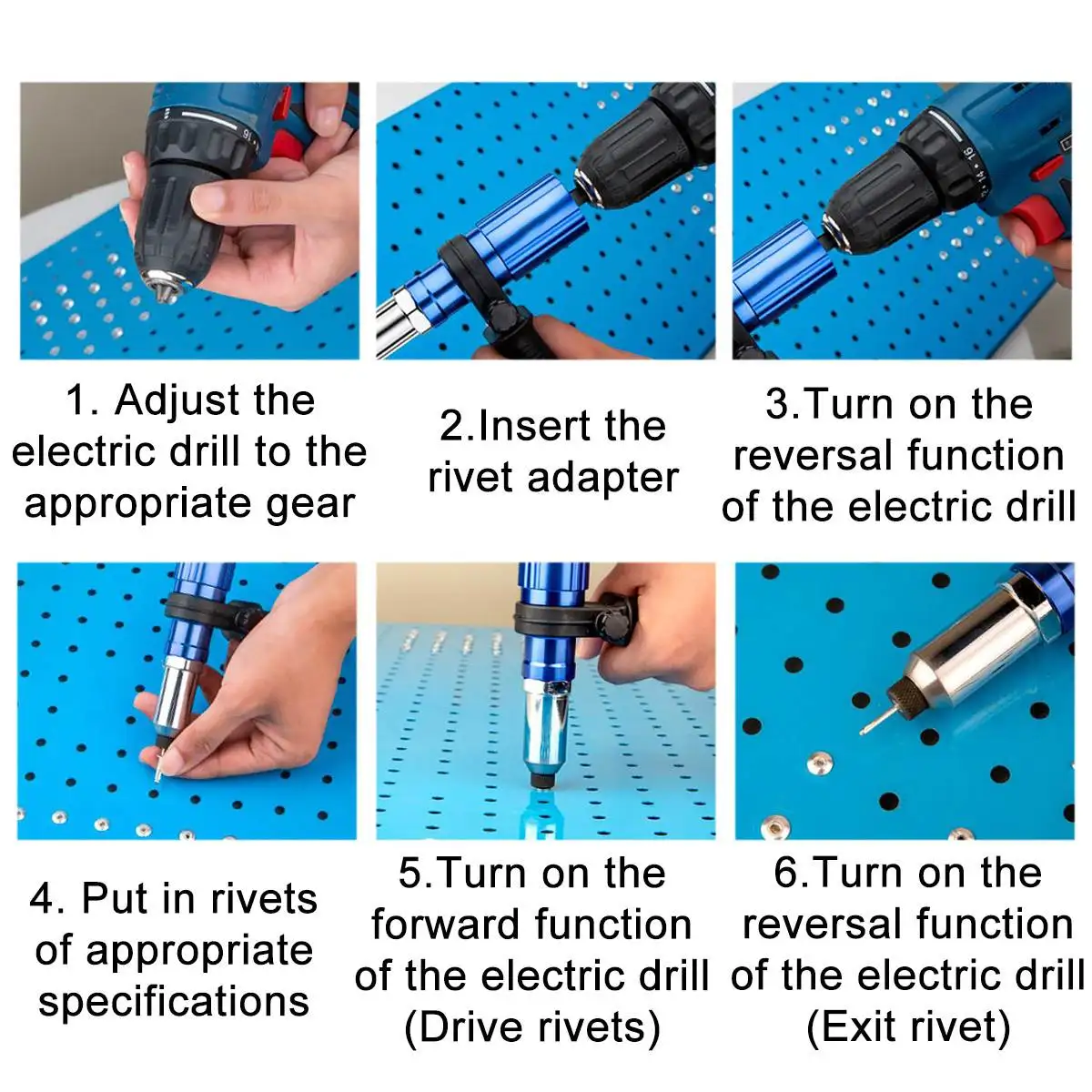 1. Adjust the electric drill to the appropriate gear

2.Insert the rivet adapter

3.Turn on the reversal function of the electric drill

4. Put in rivets of appropriate specifications

5.Turn on the forward function of the electric drill (Drive rivets)

6.Turn on the reversal function of the electric drill (Exit rivet)