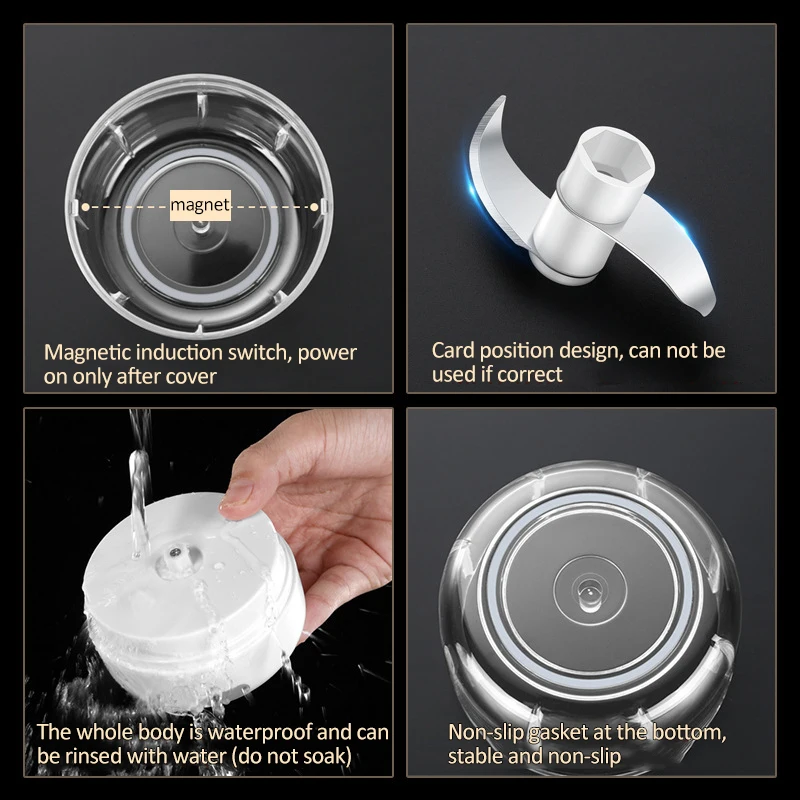 magnet

Magnetic induction switch, power on only after cover

Card position design, can not be used if correct

The whole body is waterproof and can be rinsed with water (do not soak)

Non-slip gasket at the bottom, stable and non-slip