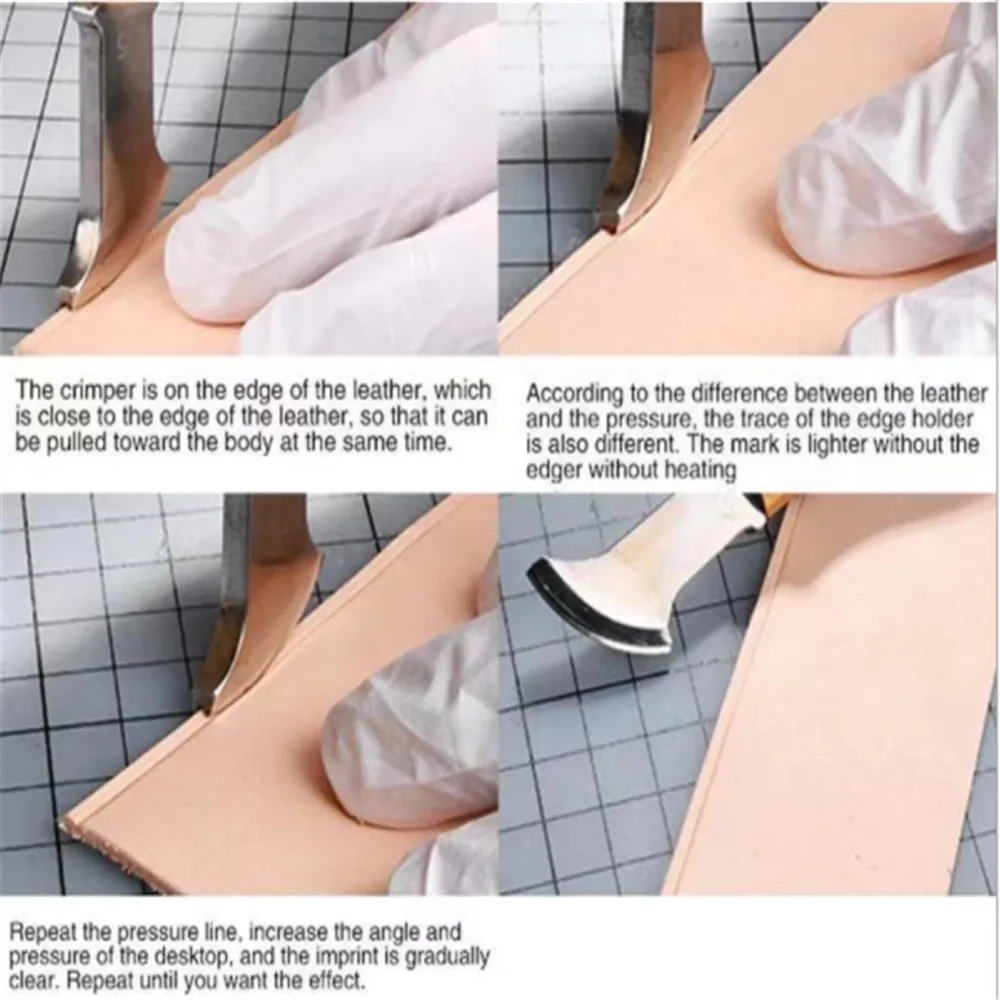 The crimper is on the edge of the leather, which is close to the edge of the leather, so that it can be pulled toward the body at the same time.

According to the difference between the leather and the pressure, the trace of the edge holder is also different. The mark is lighter without the edger without heating

Repeat the pressure line, increase the angle and pressure of the desktop, and the imprint is gradually clear. Repeat until you want the effect.