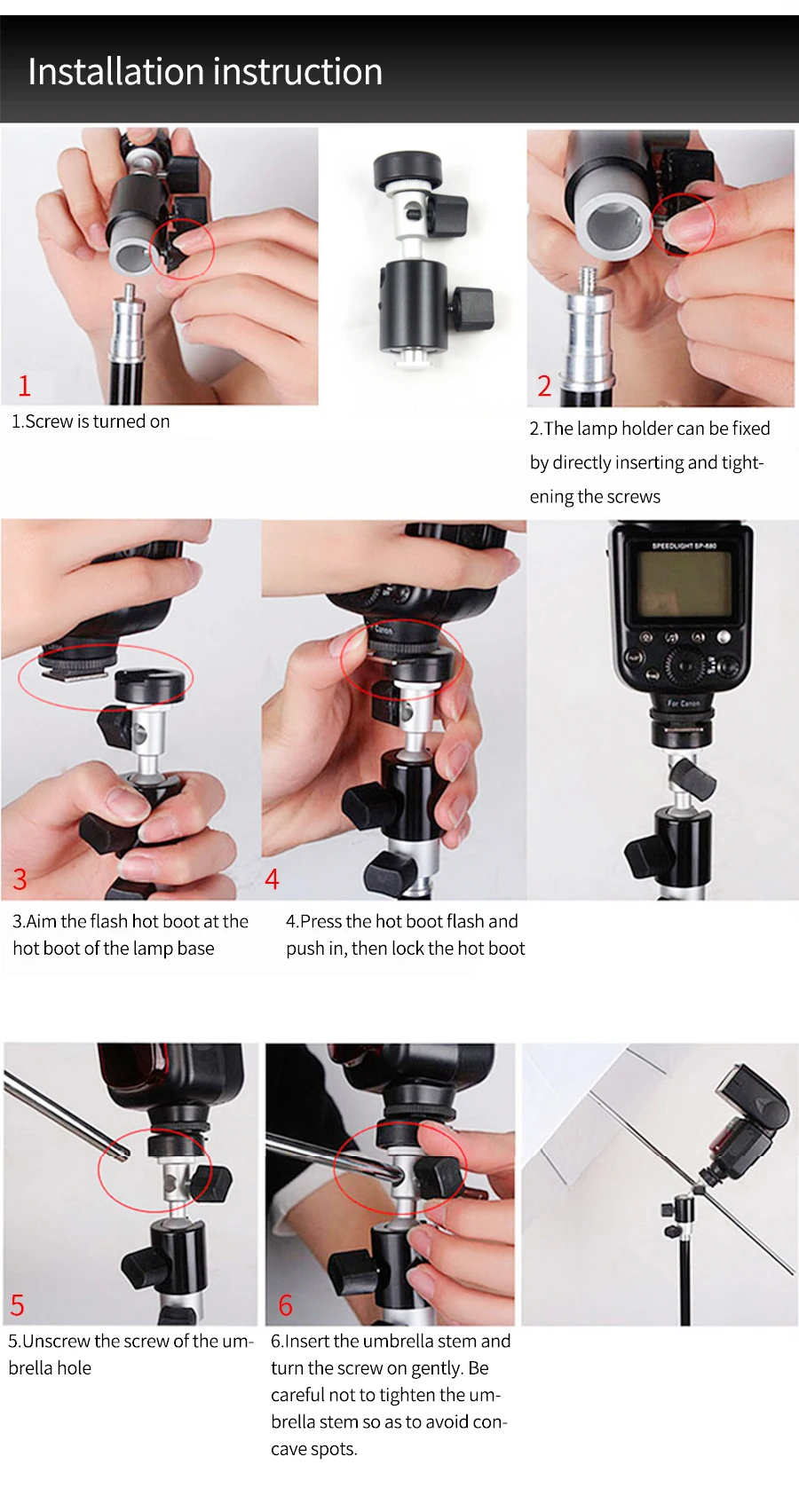 Installation instruction

1

1.Screw is turned on

2

2.The lamp holder can be fixed by directly inserting and tightening the screws

3

3.Aim the flash hot boot at the hot boot of the lamp base

4

4.Press the hot boot flash and push in, then lock the hot boot

5

5.Unscrew the screw of the umbrella hole

6

6.Insert the umbrella stem and turn the screw on gently. Be careful not to tighten the umbrella stem so as to avoid concave spots.