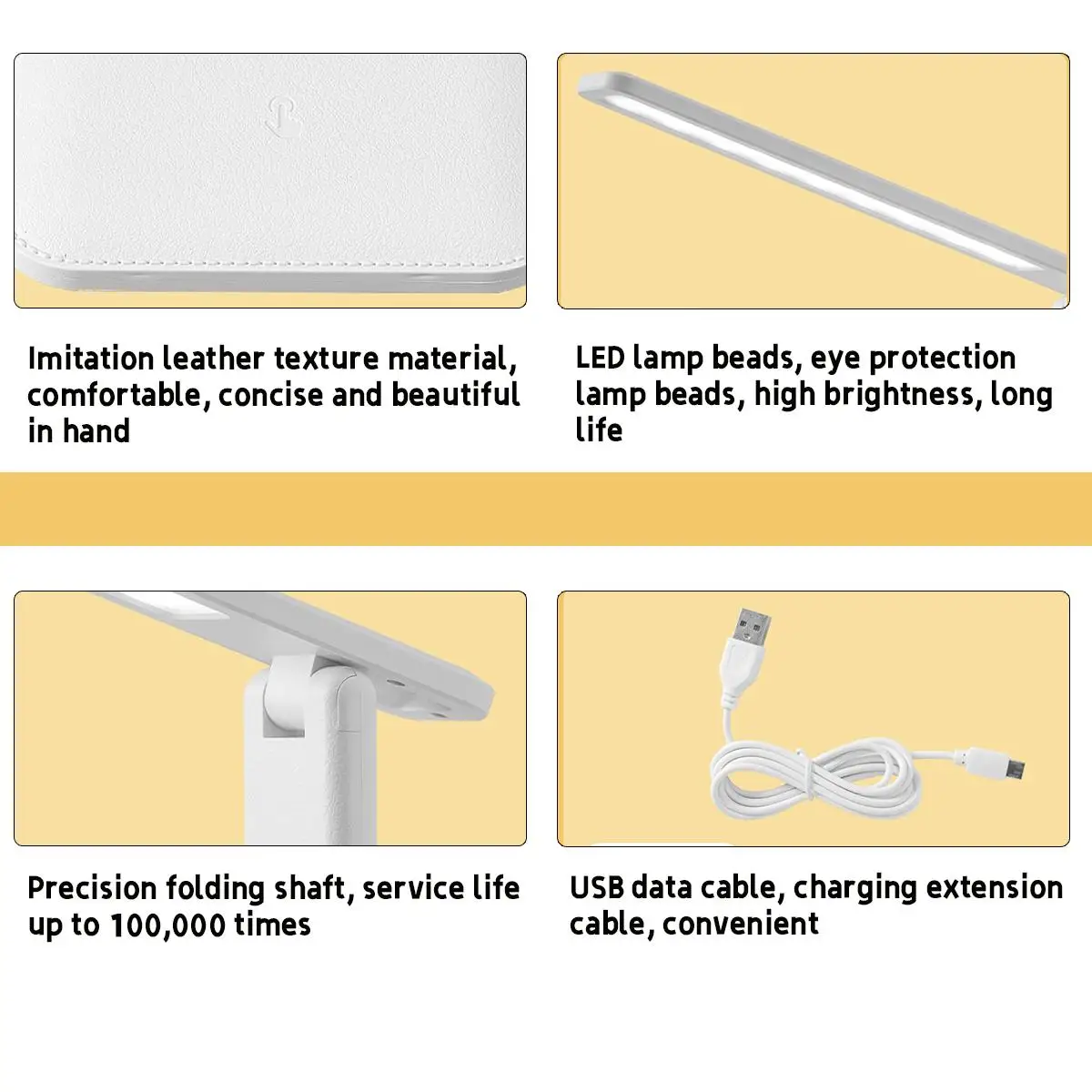 Imitation leather texture material, comfortable, concise and beautiful in hand

LED lamp beads, eye protection lamp beads, high brightness, long life

Precision folding shaft, service life up to 100,000 times

USB data cable, charging extension cable, convenient