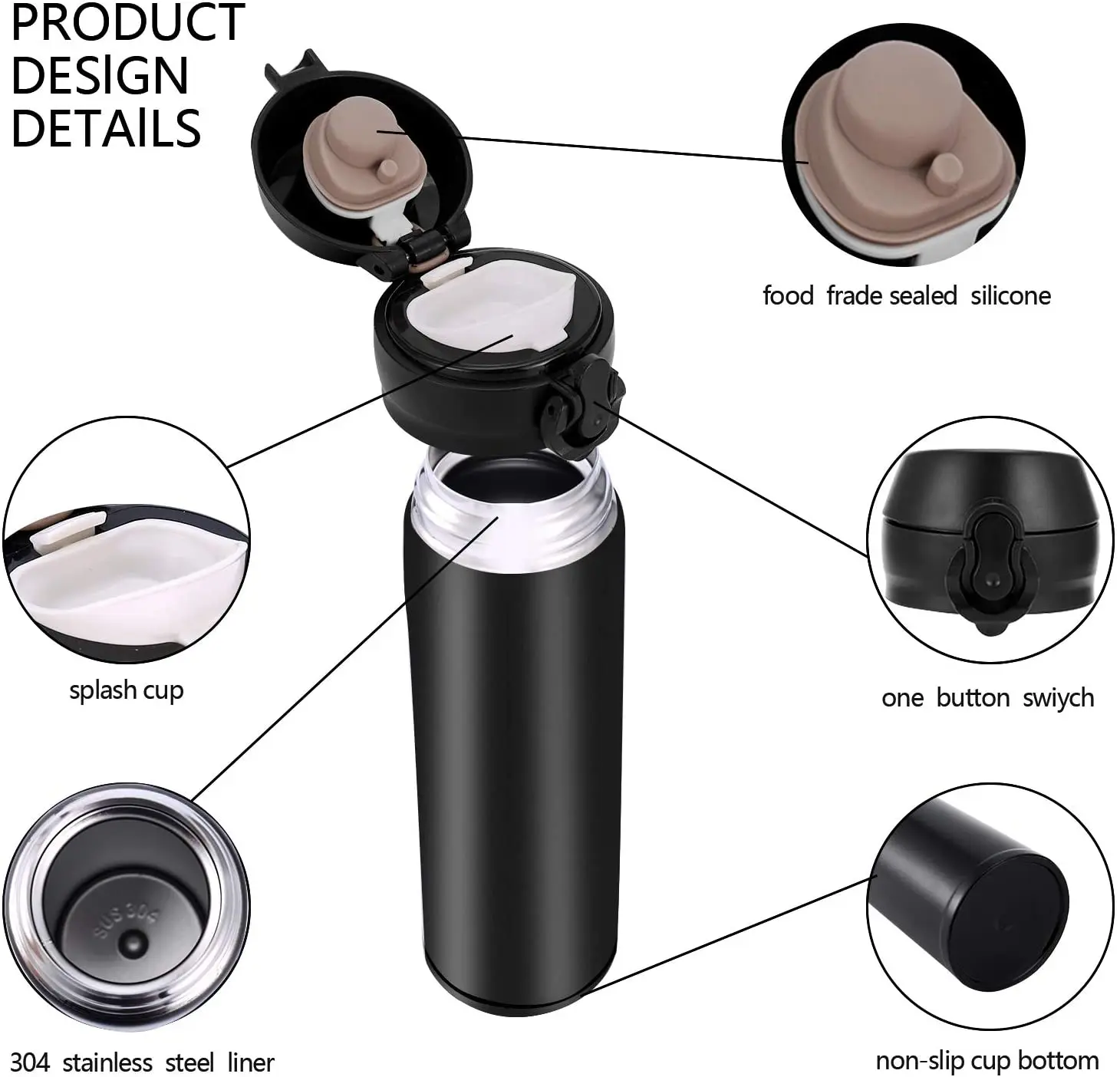 PRODUCT DESIGN DETAILS

food frade sealed silicone

splash cup

one button swiych

SUS 304

304 stainless steel liner

non-slip cup bottom