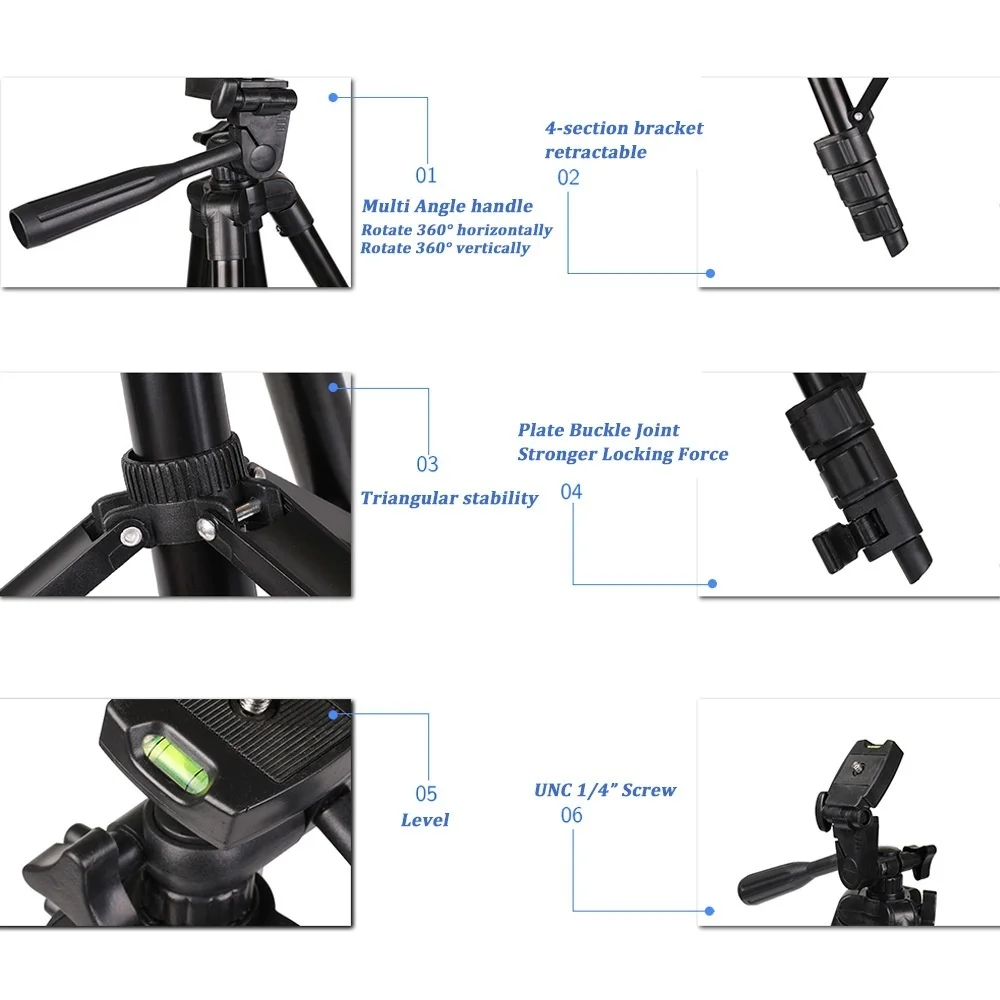 01
Multi Angle handle
Rotate 360° horizontally
Rotate 360° vertically

4-section bracket retractable
02

03
Triangular stability

Plate Buckle Joint
Stronger Locking Force
04

05
Level

UNC 1/4" Screw
06