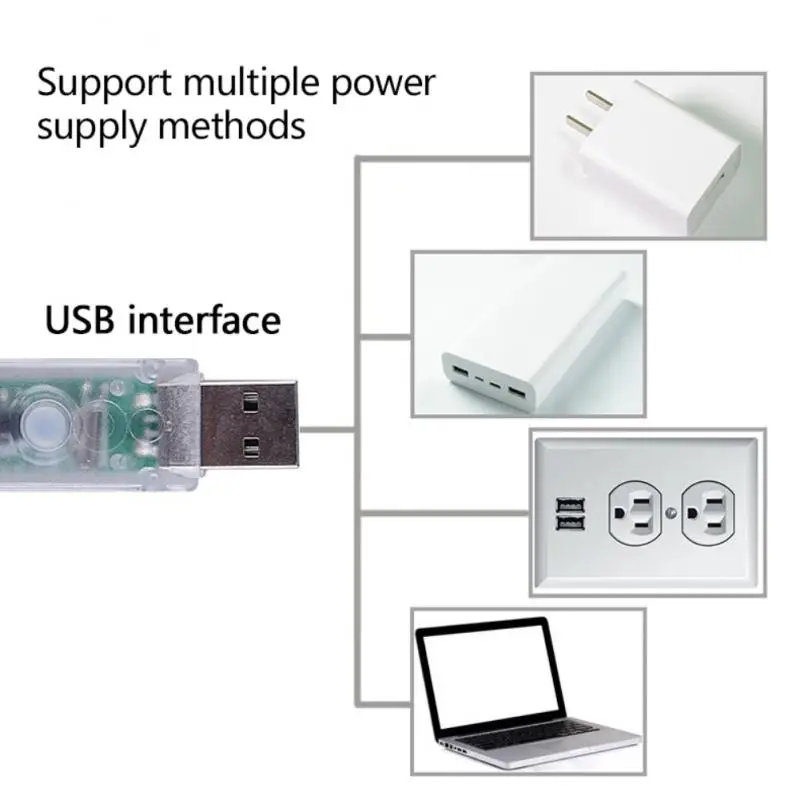 Support multiple power supply methods

USB interface