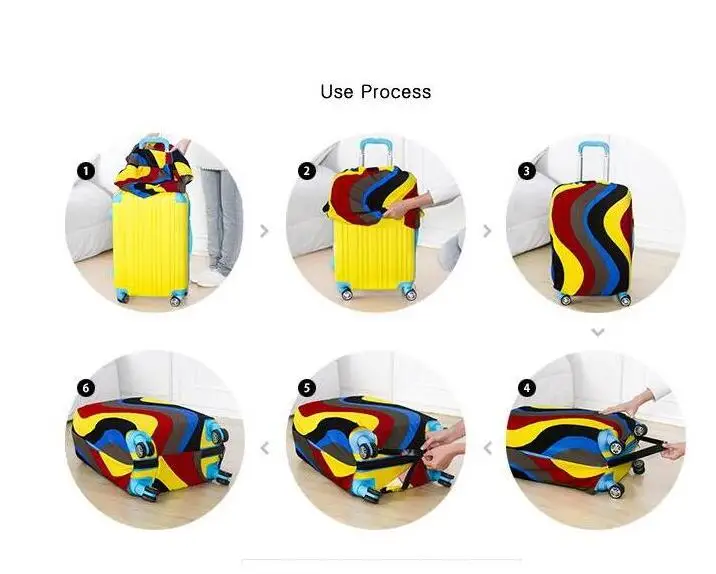 Use Process

1

2

3

6

5

4