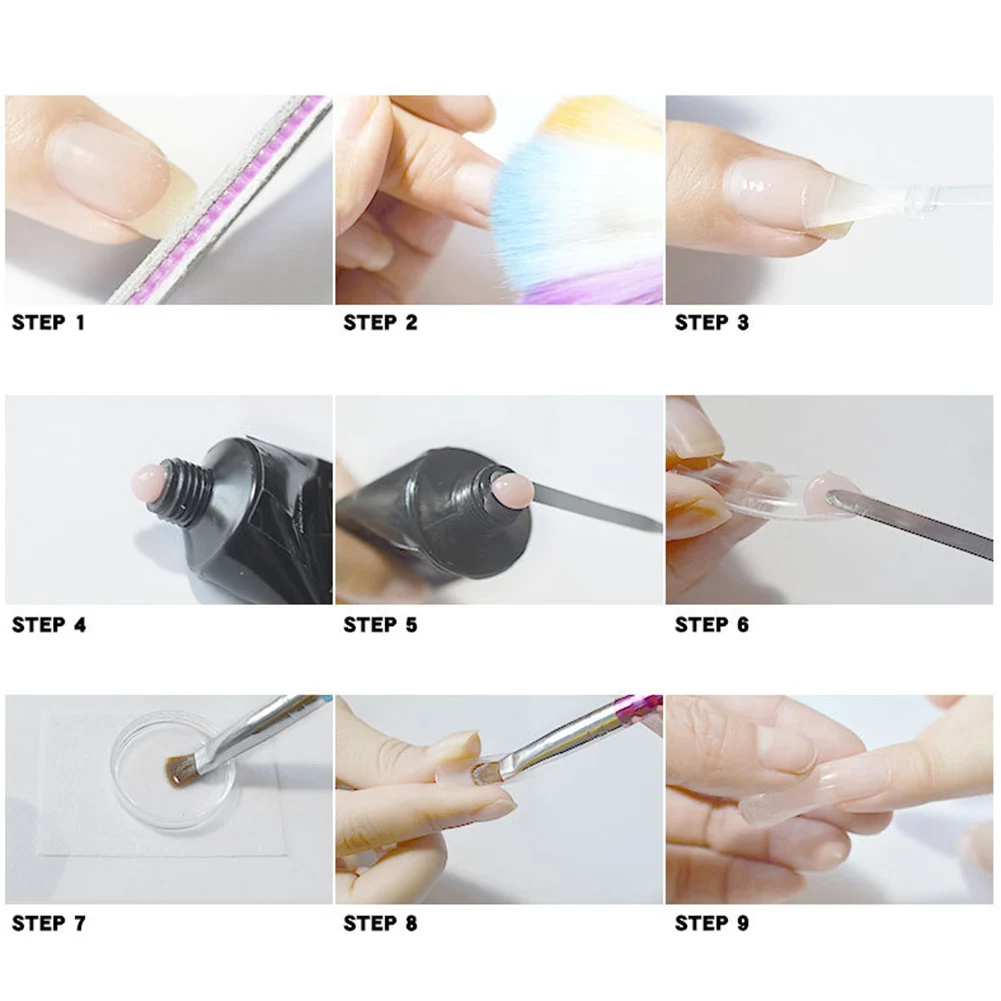 STEP 1

STEP 2

STEP 3

STEP 4

STEP 5

STEP 6

STEP 7

STEP 8

STEP 9