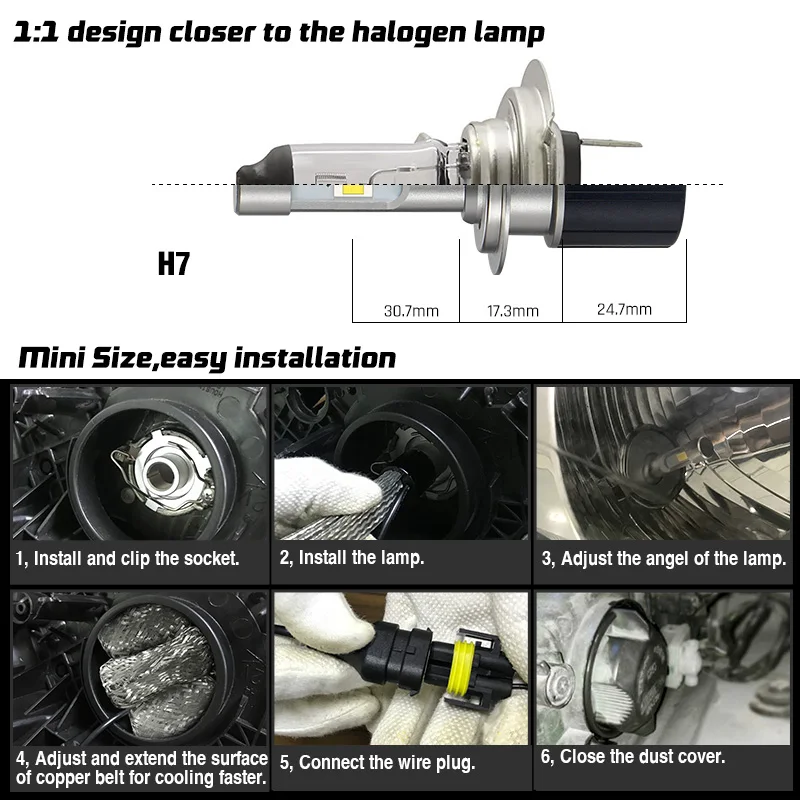 1:1 design closer to the halogen lamp

H7

30.7mm 17.3mm 24.7mm

Mini Size,easy installation

1, Install and clip the socket.

2, Install the lamp.

3, Adjust the angel of the lamp.

4, Adjust and extend the surface of copper belt for cooling faster.

5, Connect the wire plug.

6, Close the dust cover.