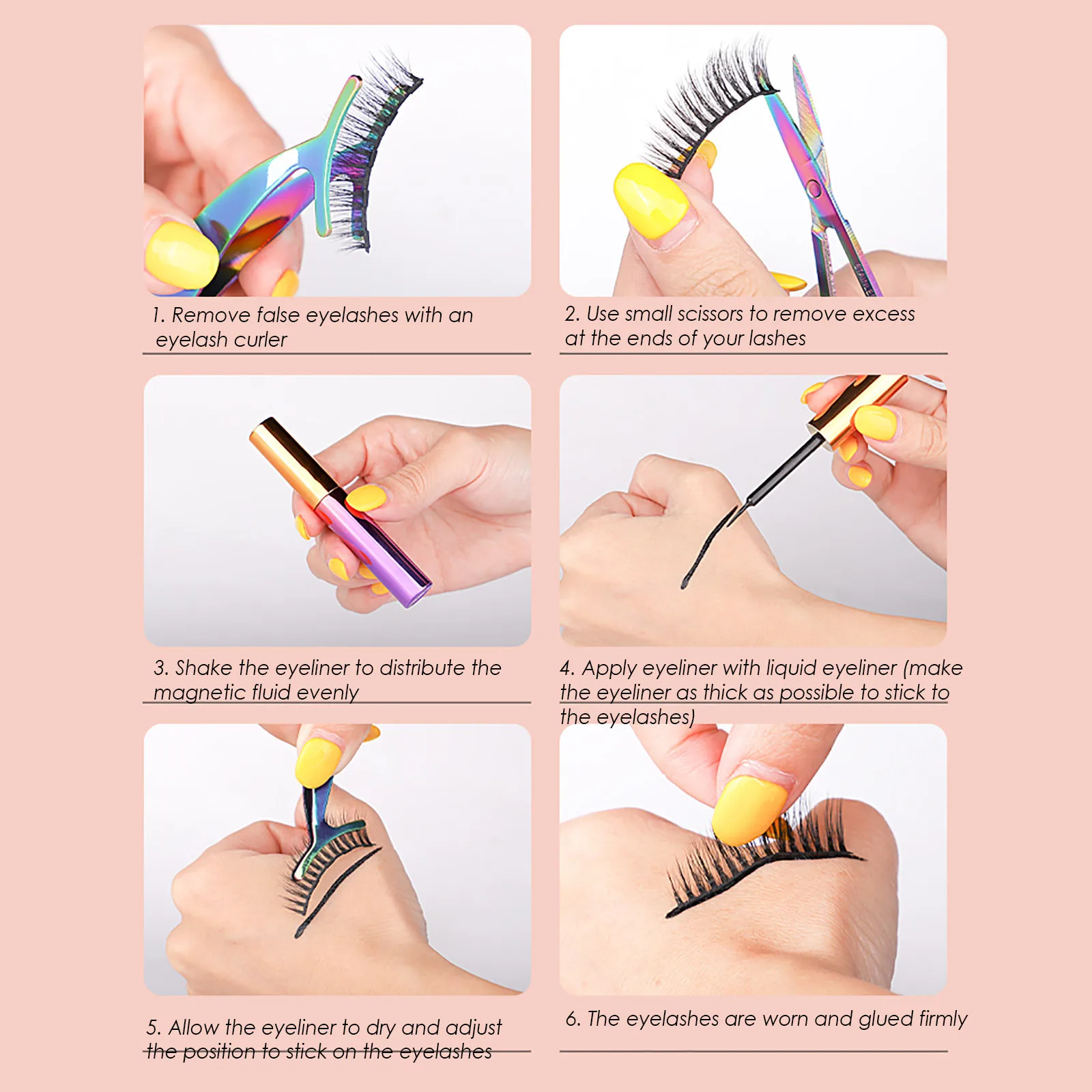 1. Remove false eyelashes with an eyelash curler

2. Use small scissors to remove excess at the ends of your lashes

3. Shake the eyeliner to distribute the magnetic fluid evenly

4. Apply eyeliner with liquid eyeliner (make the eyeliner as thick as possible to stick to the eyelashes)

5. Allow the eyeliner to dry and adjust the position to stick on the eyelashes

6. The eyelashes are worn and glued firmly