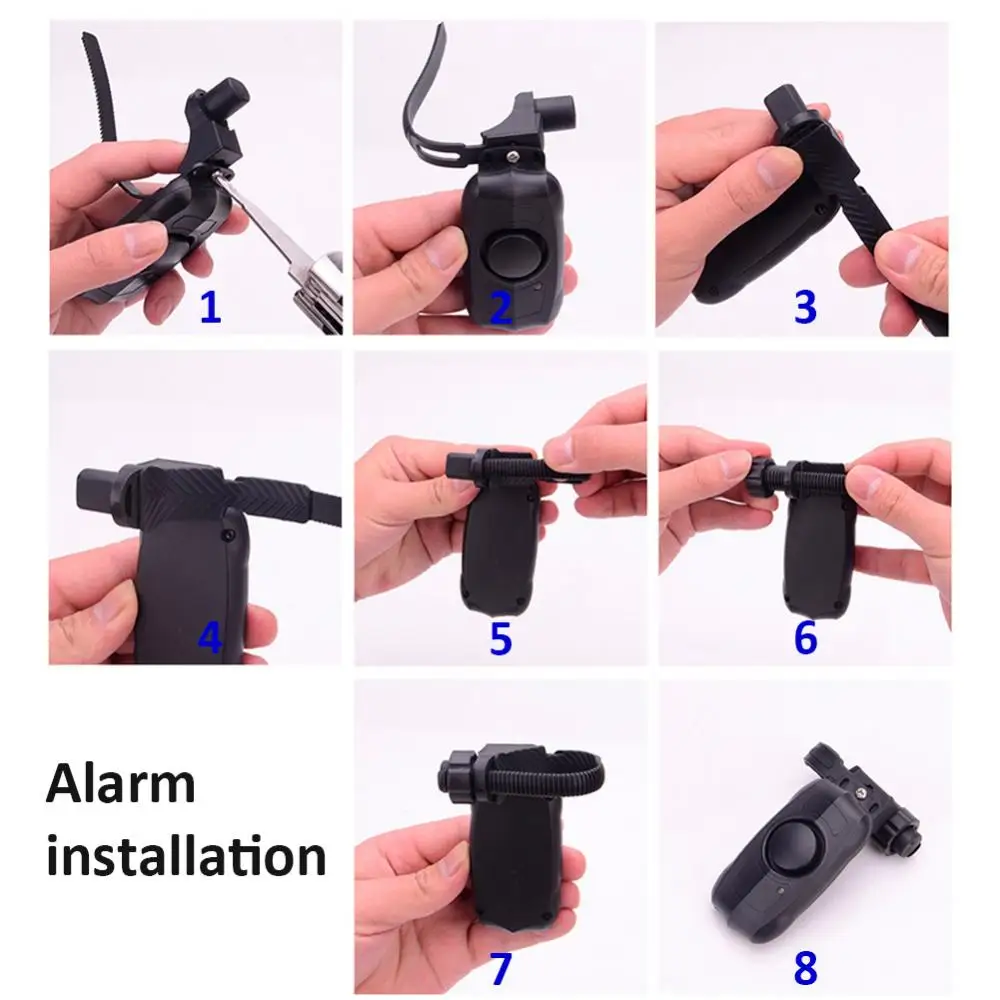 1

2

3

4

5

6

Alarm installation

7

8