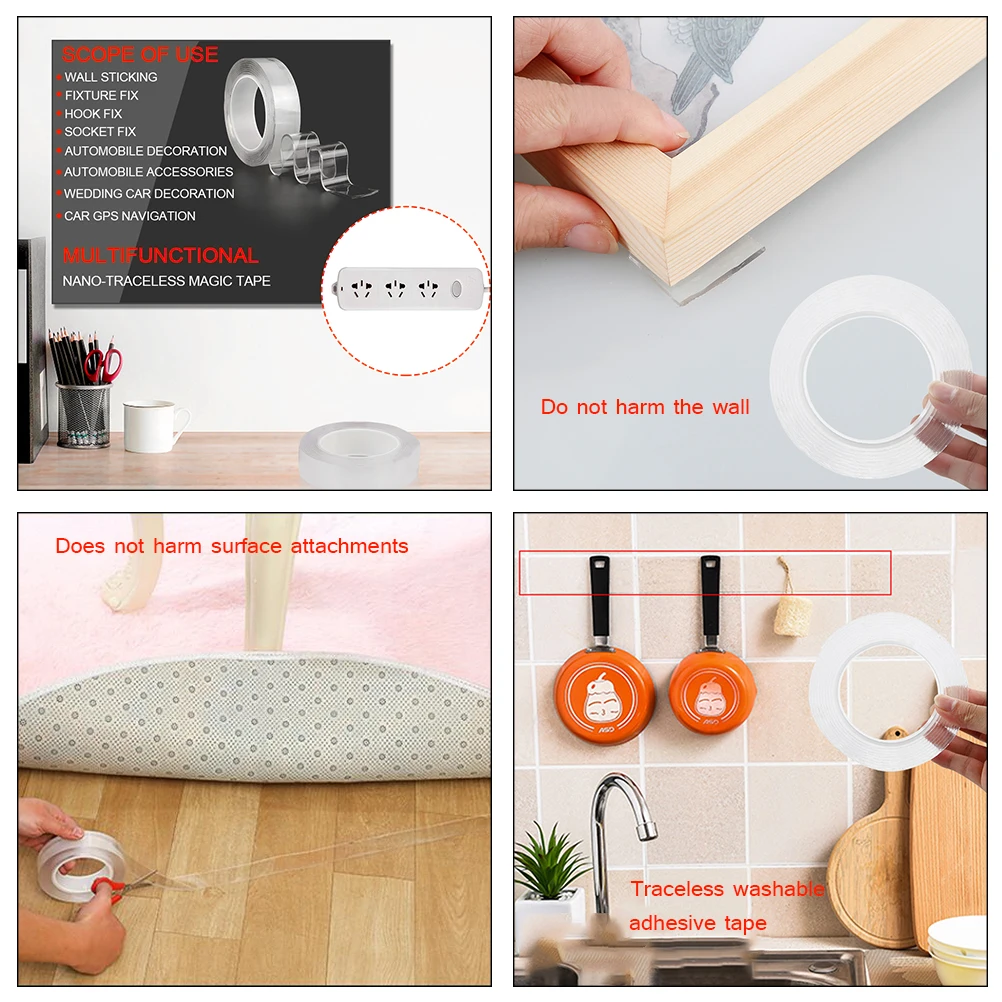 SCOPE OF USE
WALL STICKING
FIXTURE FIX
HOOK FIX
SOCKET FIX
AUTOMOBILE DECORATION
AUTOMOBILE ACCESSORIES
WEDDING CAR DECORATION
CAR GPS NAVIGATION

MULTIFUNCTIONAL
NANO-TRACELESS MAGIC TAPE

Do not harm the wall

Does not harm surface attachments

ASD

ASD

Traceless washable adhesive tape