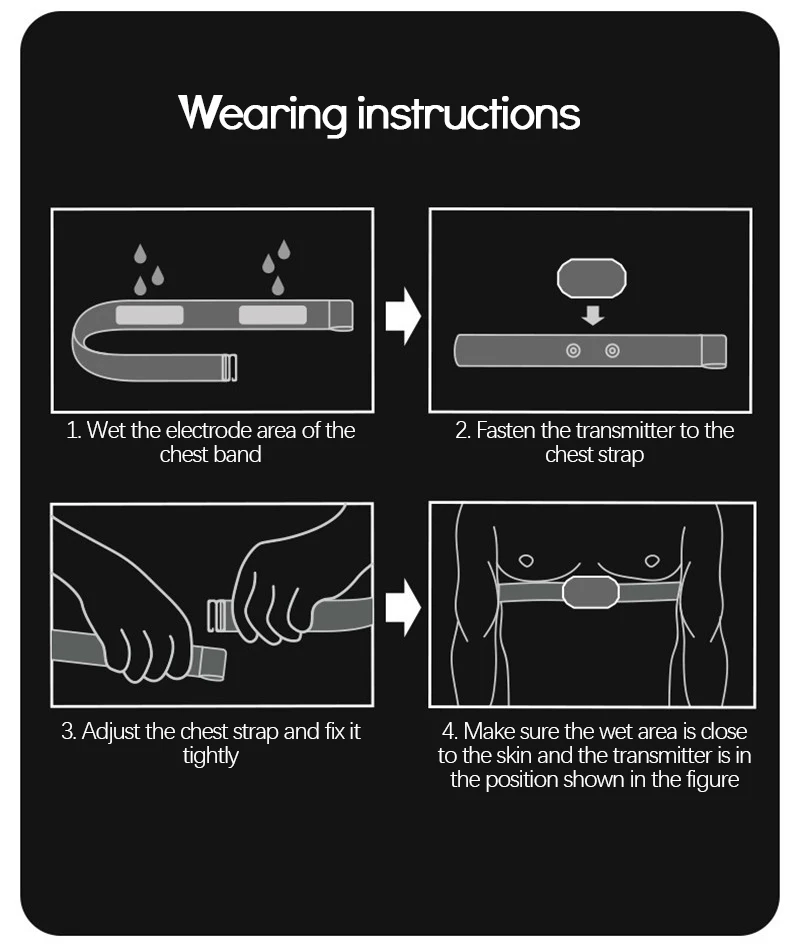 Wearing instructions

1. Wet the electrode area of the chest band

2. Fasten the transmitter to the chest strap

3. Adjust the chest strap and fix it tightly

4. Make sure the wet area is close to the skin and the transmitter is in the position shown in the figure