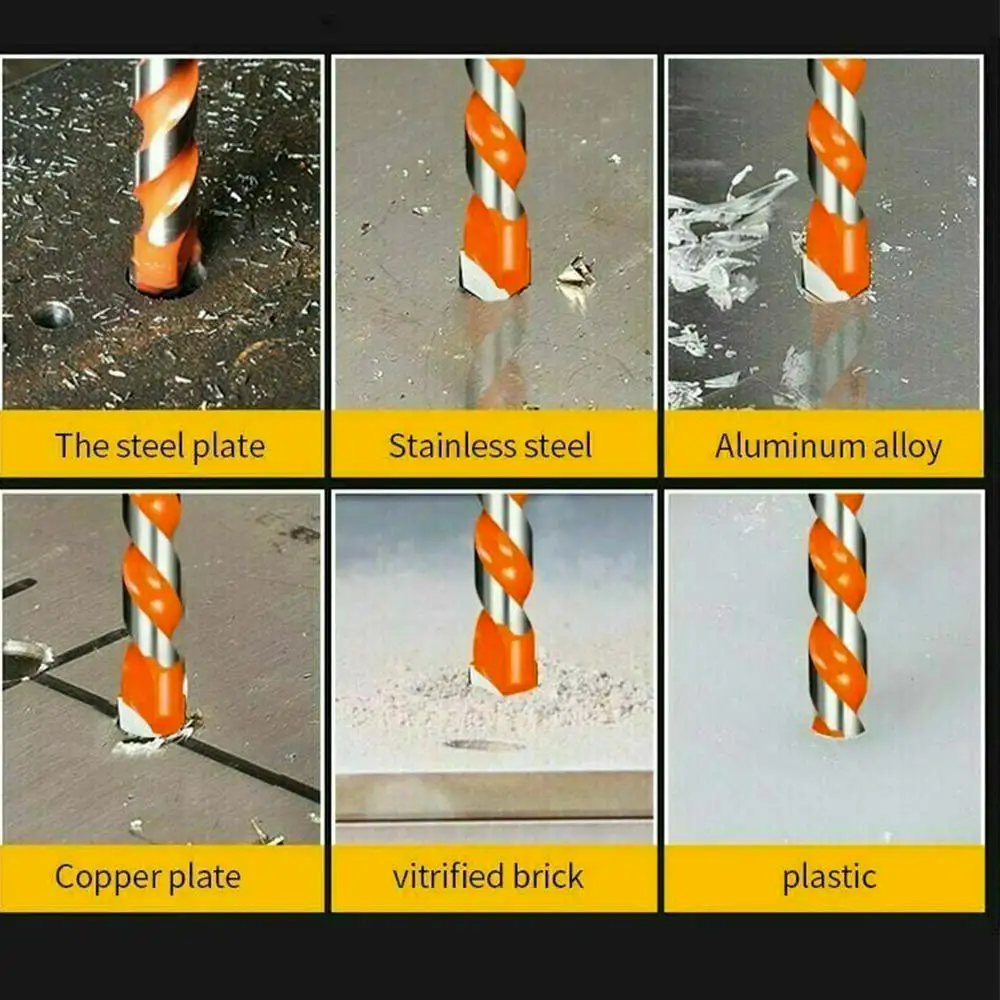 The steel plate

Stainless steel

Aluminum alloy

Copper plate

vitrified brick

plastic