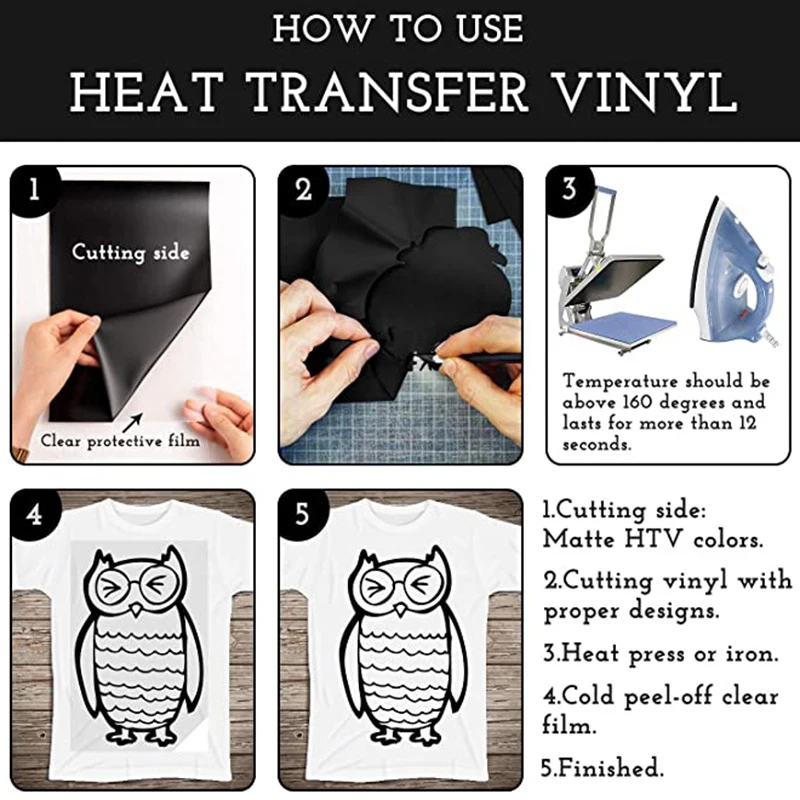 HOW TO USE
HEAT TRANSFER VINYL

1
Cutting side
Clear protective film

2

3
Temperature should be above 160 degrees and lasts for more than 12 seconds.

4

5

1.Cutting side: Matte HTV colors.

2.Cutting vinyl with proper designs.

3.Heat press or iron.

4.Cold peel-off clear film.

5.Finished.