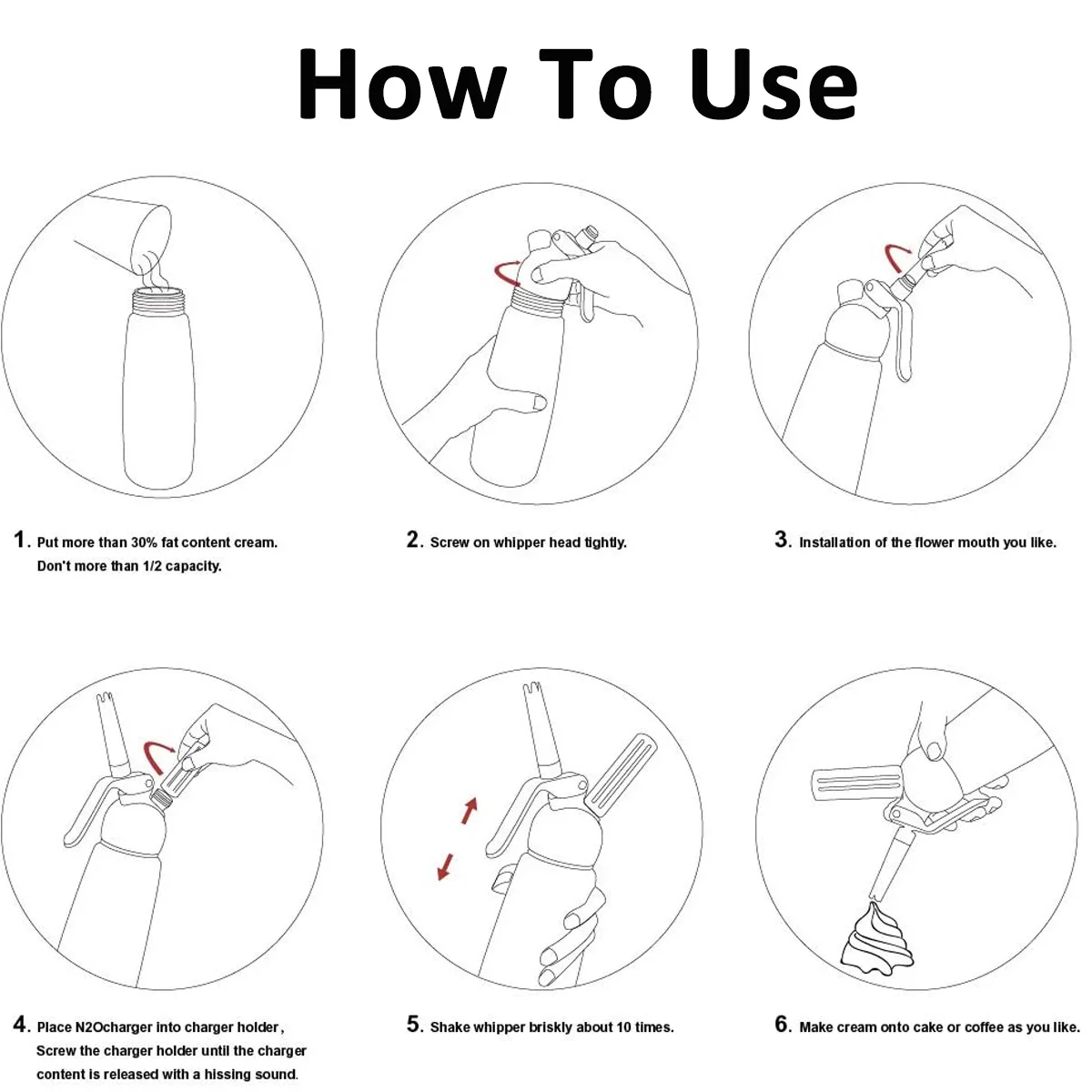 How To Use

1. Put more than 30% fat content cream. Don't more than 1/2 capacity.

2. Screw on whipper head tightly.

3. Installation of the flower mouth you like.

4. Place N2Ocharger into charger holder, Screw the charger holder until the charger content is released with a hissing sound.

5. Shake whipper briskly about 10 times.

6. Make cream onto cake or coffee as you like.