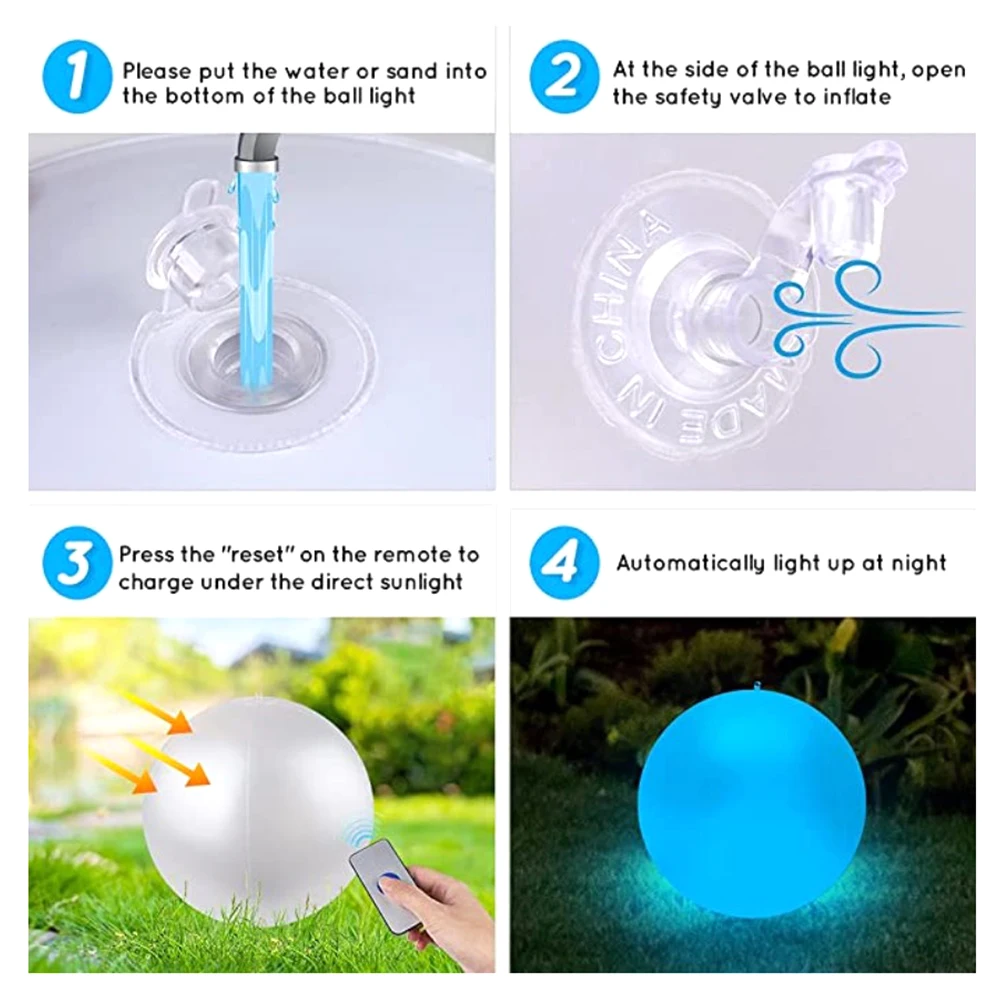 1 Please put the water or sand into the bottom of the ball light

2 At the side of the ball light, open the safety valve to inflate

MADE IN CHINA

3 Press the "reset" on the remote to charge under the direct sunlight

4 Automatically light up at night