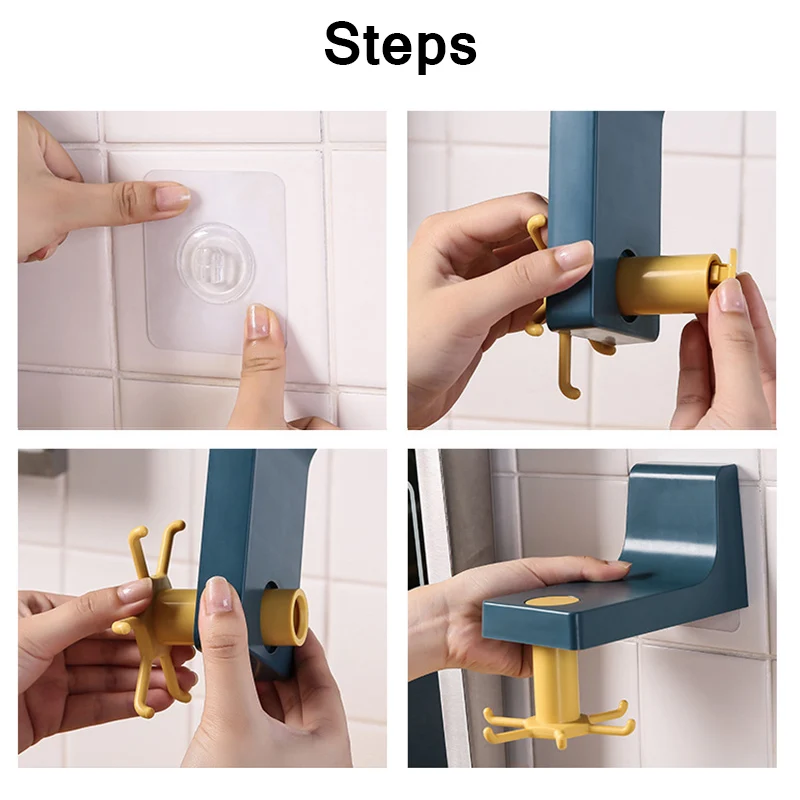 Steps