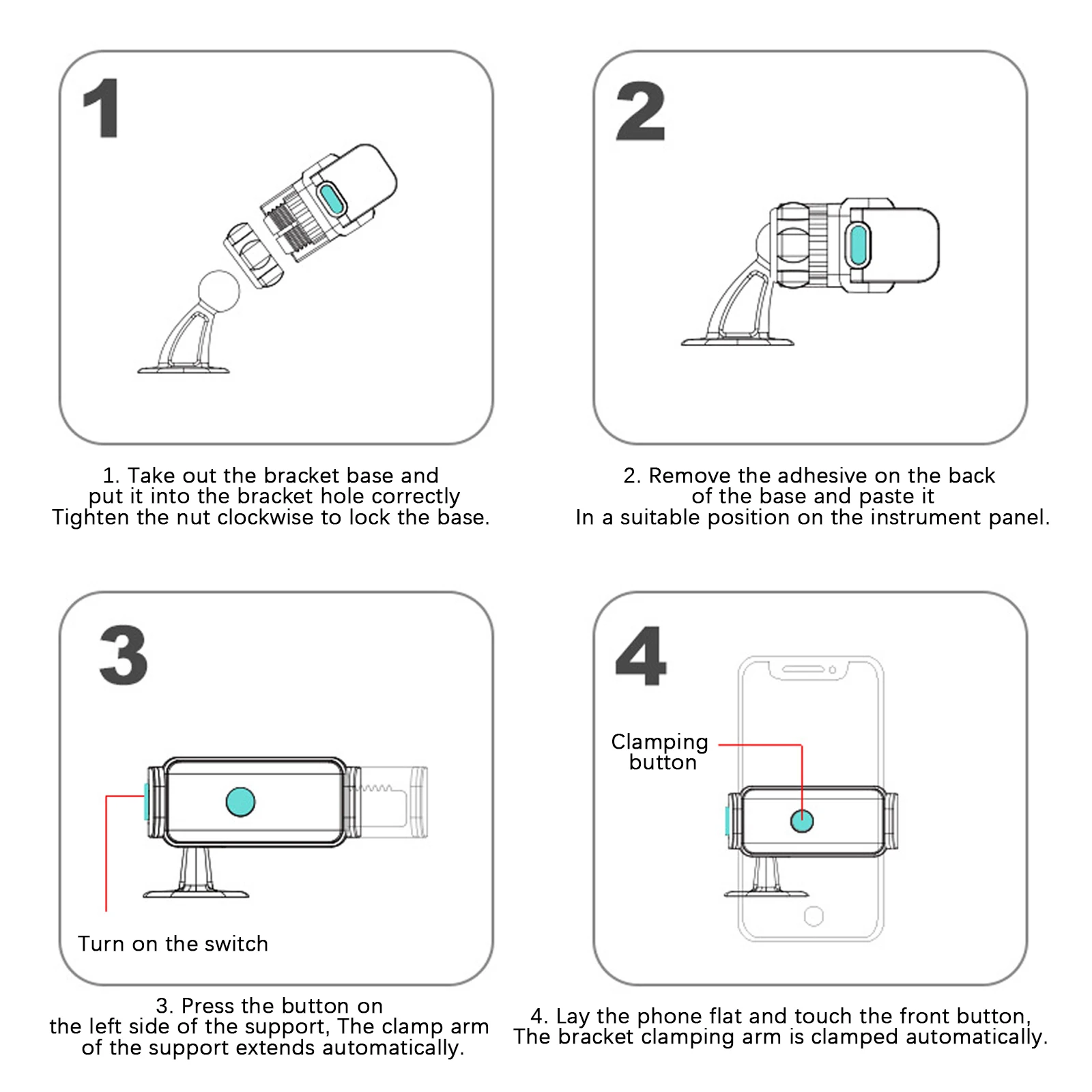 1

1. Take out the bracket base and put it into the bracket hole correctly Tighten the nut clockwise to lock the base.

2

2. Remove the adhesive on the back of the base and paste it In a suitable position on the instrument panel.

3

Turn on the switch

3. Press the button on the left side of the support, The clamp arm of the support extends automatically.

4

Clamping button

4. Lay the phone flat and touch the front button, The bracket clamping arm is clamped automatically.