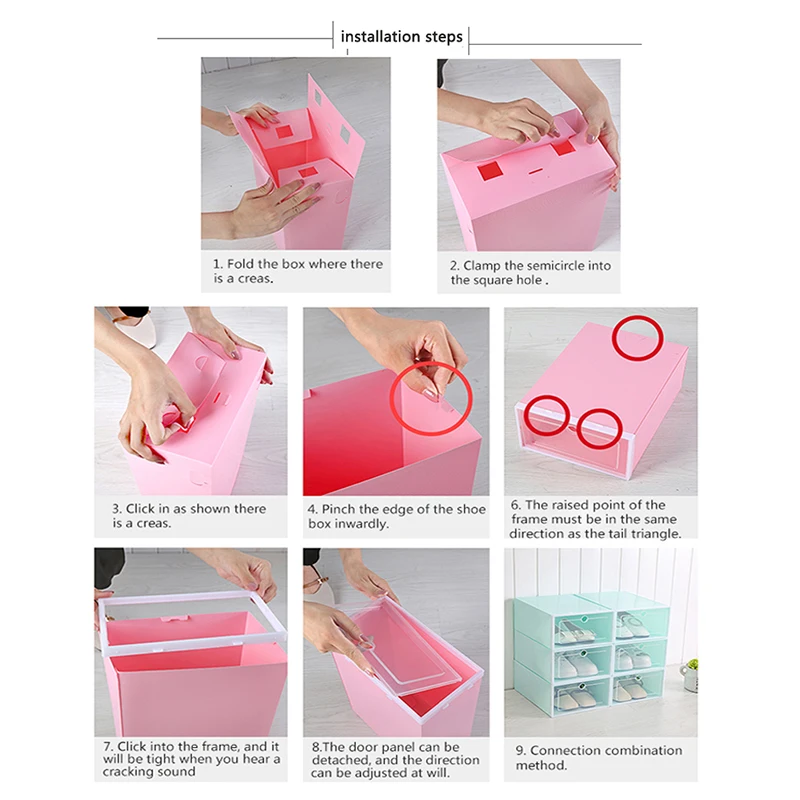 installation steps

1. Fold the box where there is a creas.

2. Clamp the semicircle into the square hole .

3. Click in as shown there is a creas.

4. Pinch the edge of the shoe box inwardly.

6. The raised point of the frame must be in the same direction as the tail triangle.

7. Click into the frame, and it will be tight when you hear a cracking sound

8.The door panel can be detached, and the direction can be adjusted at will.

9. Connection combination method.