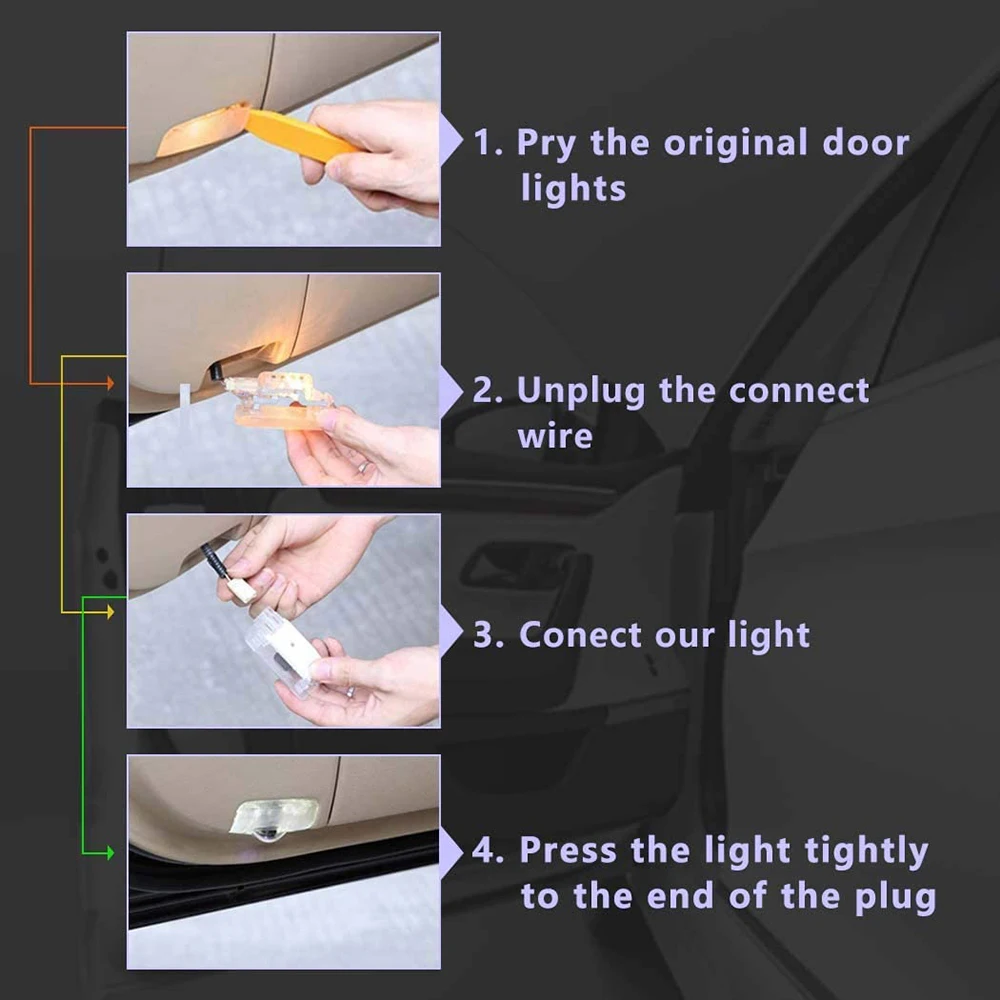 1. Pry the original door lights

2. Unplug the connect wire

3. Conect our light

4. Press the light tightly to the end of the plug