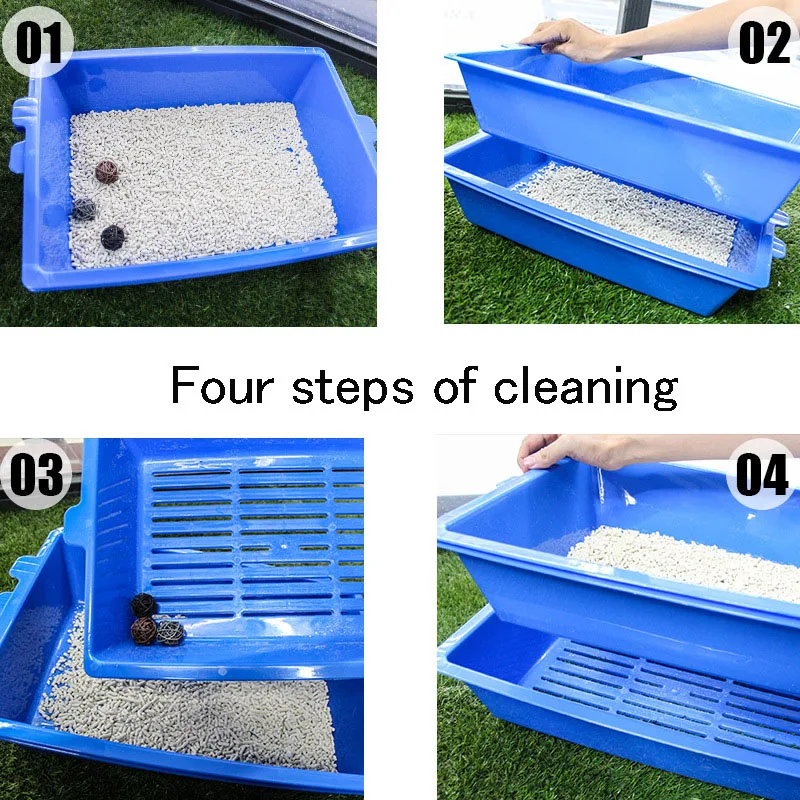 01

02

Four steps of cleaning

03

04