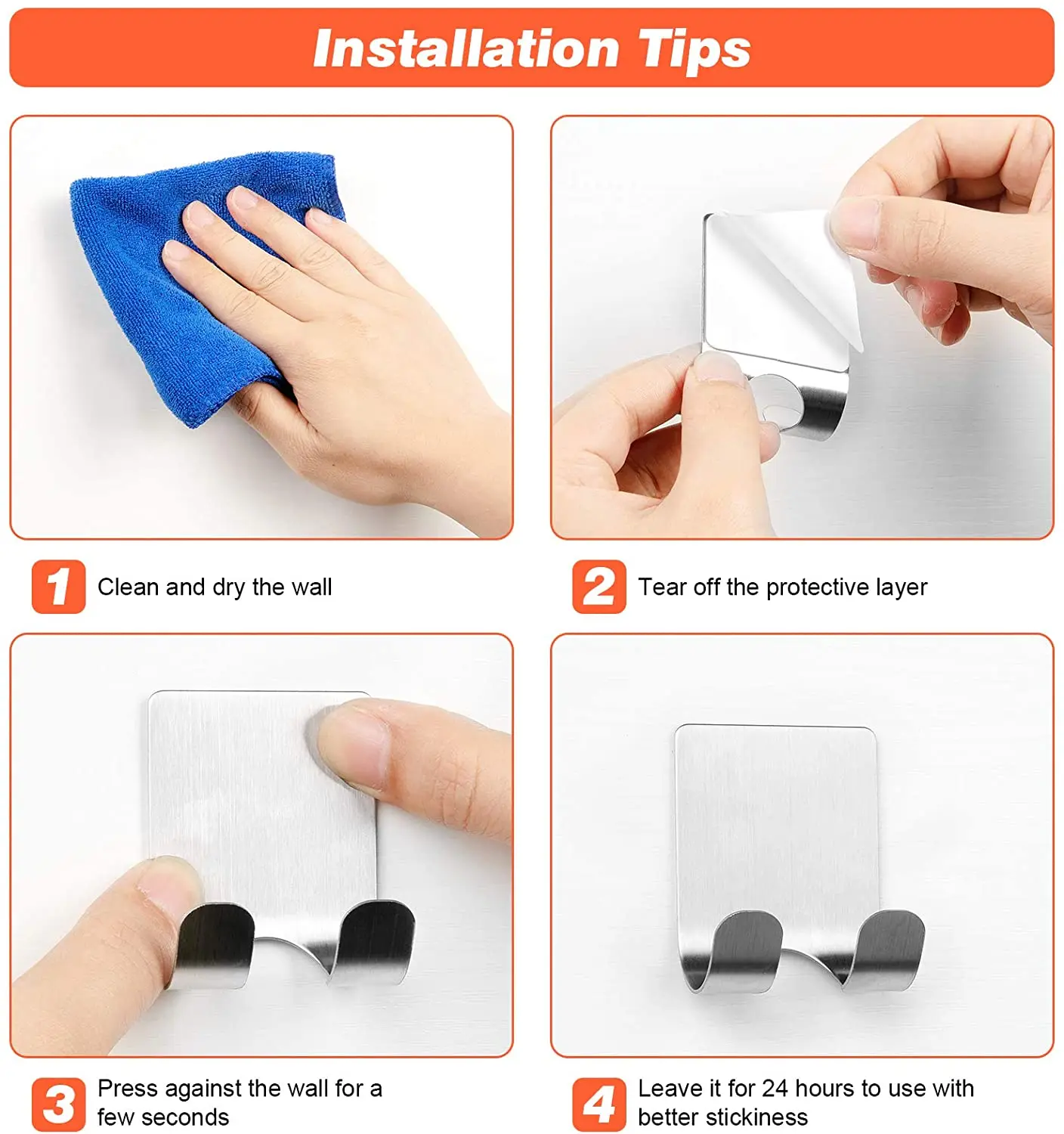 Installation Tips

1 Clean and dry the wall

2 Tear off the protective layer

3 Press against the wall for a few seconds

4 Leave it for 24 hours to use with better stickiness