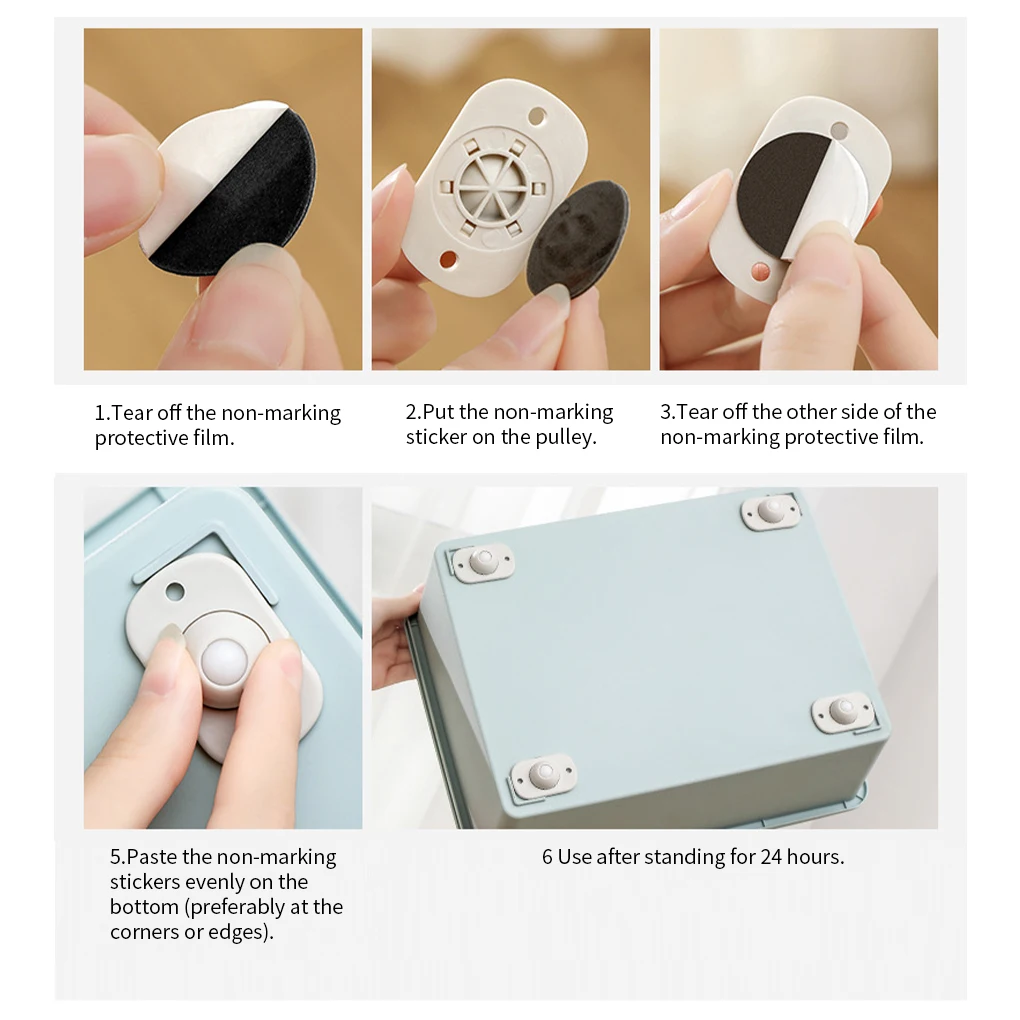 1.Tear off the non-marking protective film.

2.Put the non-marking sticker on the pulley.

3.Tear off the other side of the non-marking protective film.

5.Paste the non-marking stickers evenly on the bottom (preferably at the corners or edges).

6 Use after standing for 24 hours.