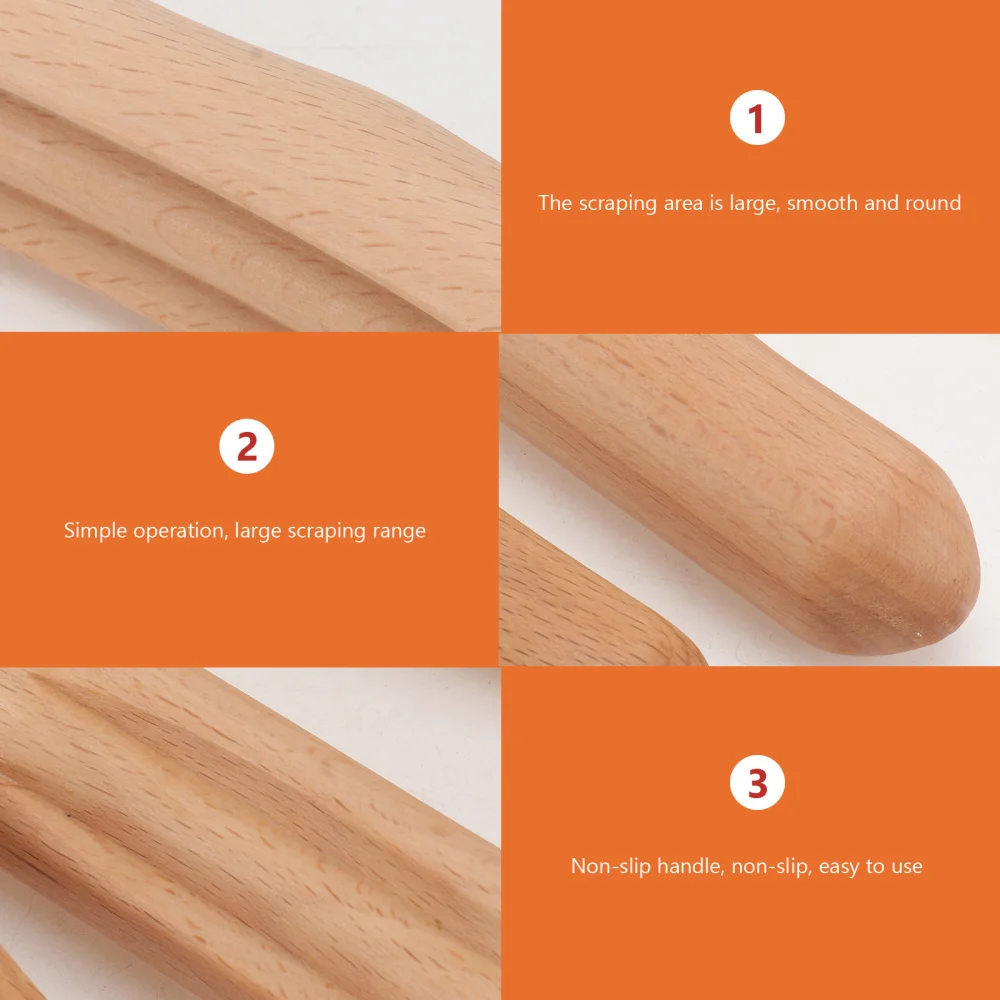 1

The scraping area is large, smooth and round

2

Simple operation, large scraping range

3

Non-slip handle, non-slip, easy to use