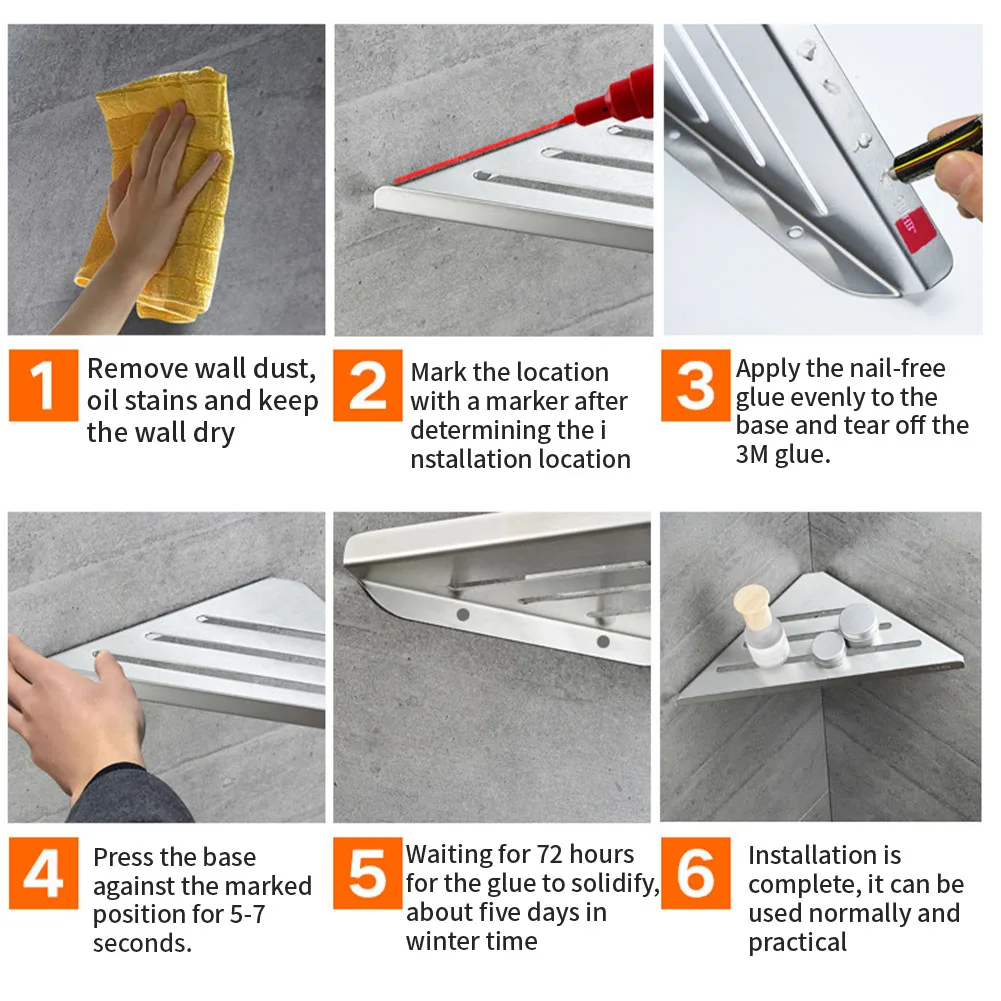 1 Remove wall dust, oil stains and keep the wall dry

2 Mark the location with a marker after determining the i nstallation location

3 Apply the nail-free glue evenly to the base and tear off the 3M glue.

4 Press the base against the marked position for 5-7 seconds.

5 Waiting for 72 hours for the glue to solidify, about five days in winter time

6 Installation is complete, it can be used normally and practical