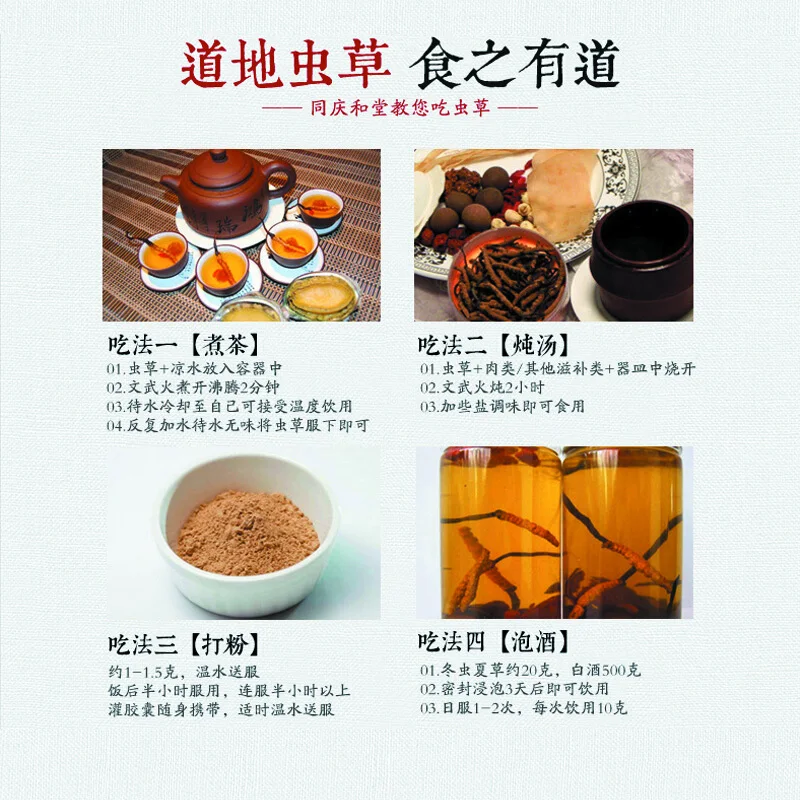 道地虫草 食之有道

—— 同庆和堂教您吃虫草 ——

吃法一【煮茶】
01.虫草+凉水放入容器中
02.文武火煮开沸腾2分钟
03.待水冷却至自己可接受温度饮用
04.反复加水待水无味将虫草服下即可

吃法二【炖汤】
01.虫草+肉类/其他滋补类+器皿中烧开
02.文武火炖2小时
03.加些盐调味即可食用

吃法三【打粉】
约1-1.5克，温水送服
饭后半小时服用，连服半小时以上
灌胶囊随身携带，适时温水送服

吃法四【泡酒】
01.冬虫夏草约20克，白酒500克
02.密封浸泡3天后即可饮用
03.日服1-2次，每次饮用10克