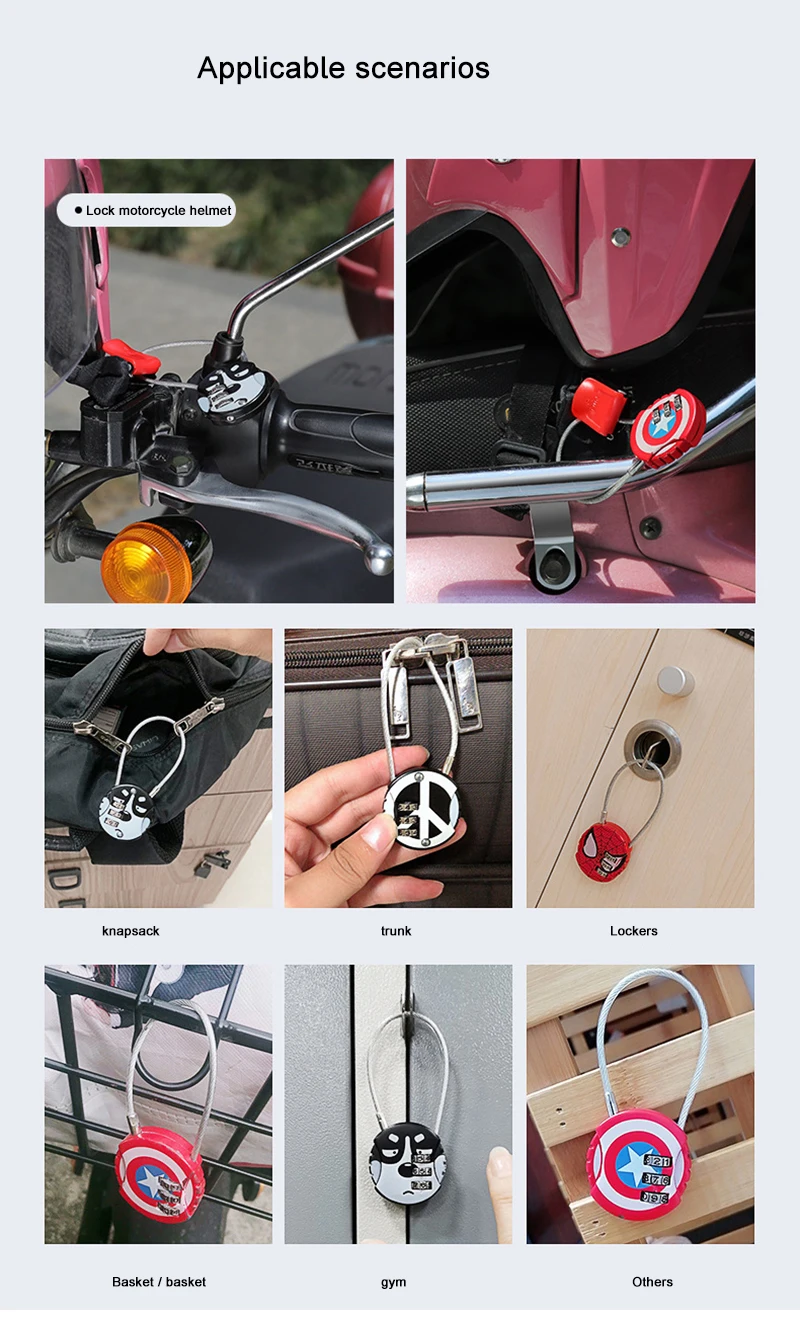 Applicable scenarios

● Lock motorcycle helmet

knapsack

trunk

Lockers

Basket / basket

gym

Others