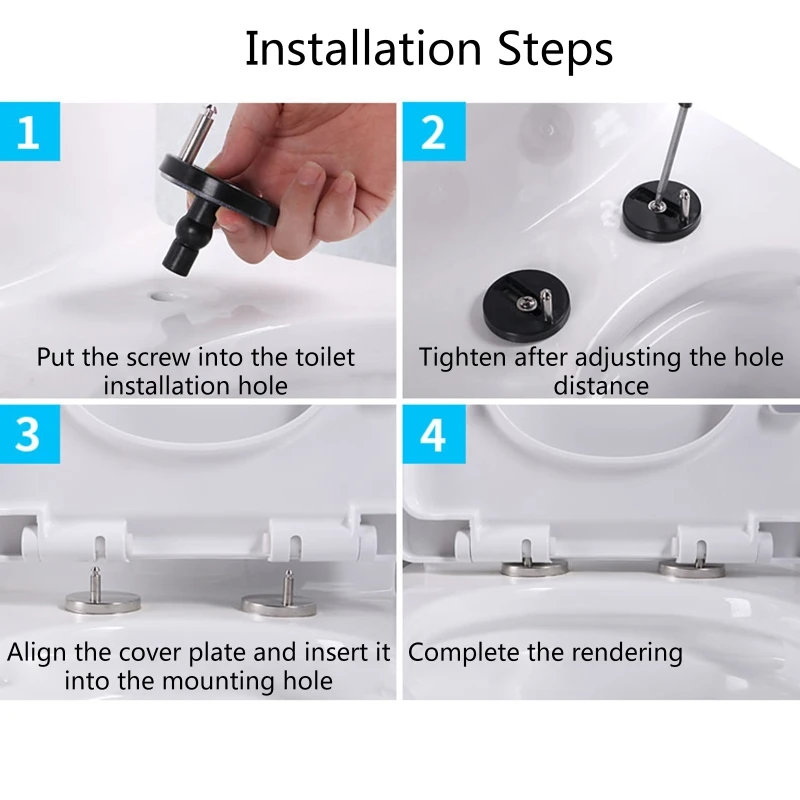 Installation Steps

1

Put the screw into the toilet installation hole

2

Tighten after adjusting the hole distance

3

Align the cover plate and insert it into the mounting hole

4

Complete the rendering