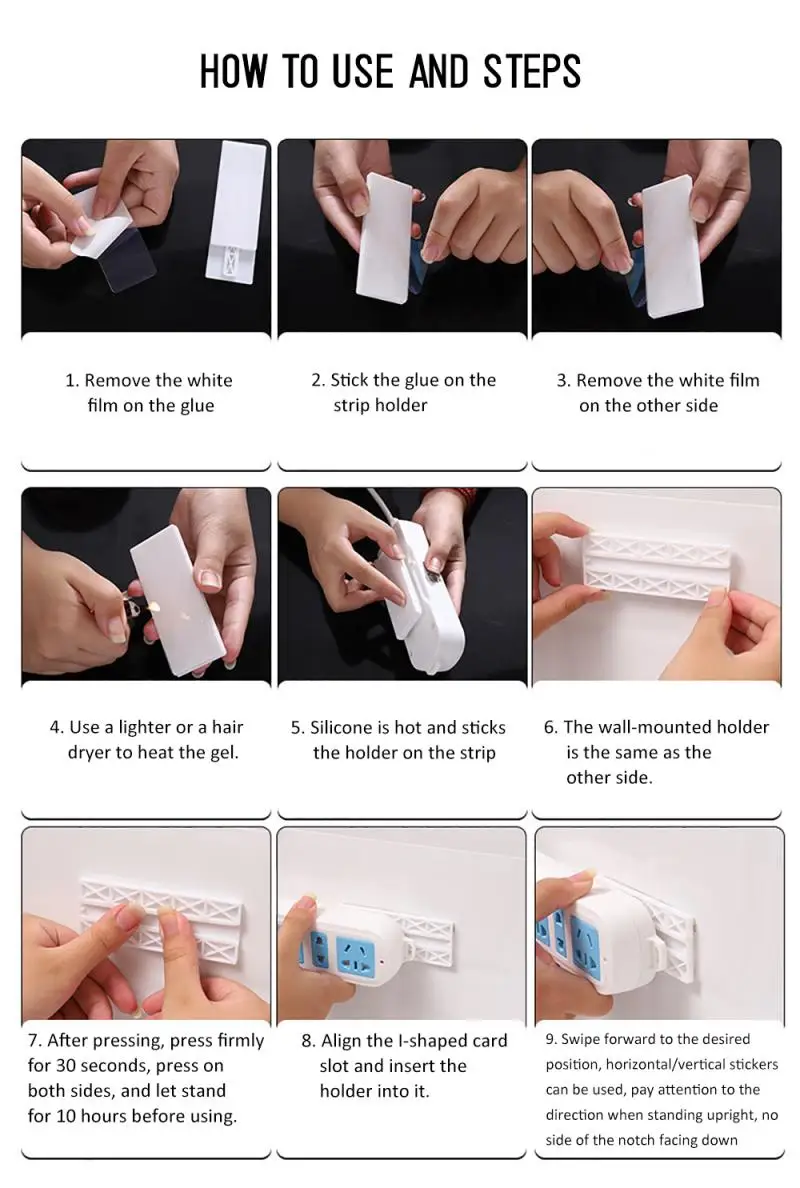 HOW TO USE AND STEPS

1. Remove the white film on the glue

2. Stick the glue on the strip holder

3. Remove the white film on the other side

4. Use a lighter or a hair dryer to heat the gel.

5. Silicone is hot and sticks the holder on the strip

6. The wall-mounted holder is the same as the other side.

7. After pressing, press firmly for 30 seconds, press on both sides, and let stand for 10 hours before using.

8. Align the I-shaped card slot and insert the holder into it.

9. Swipe forward to the desired position, horizontal/vertical stickers can be used, pay attention to the direction when standing upright, no side of the notch facing down