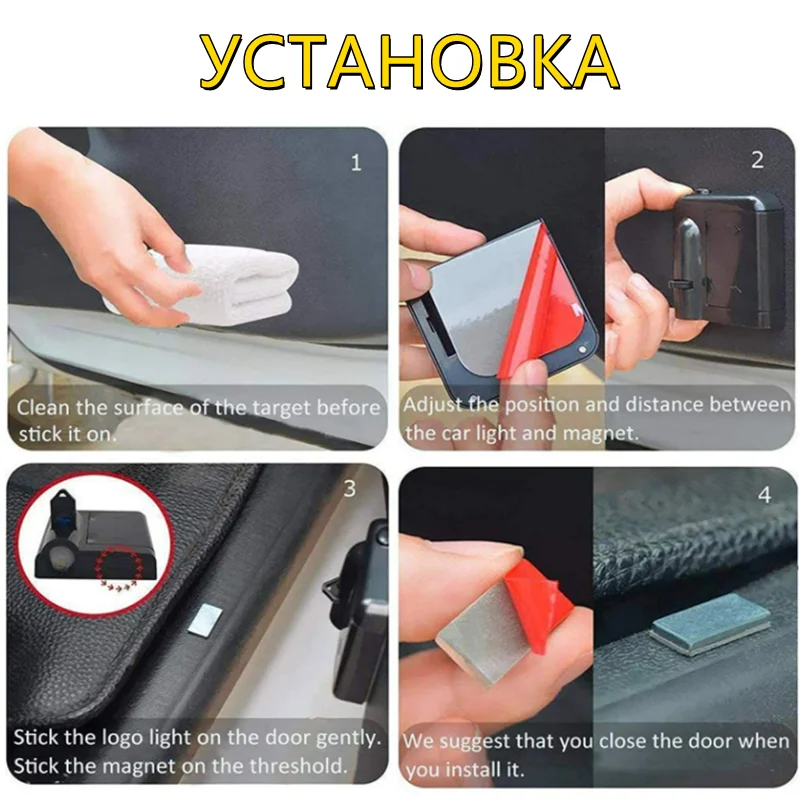 УСТАНОВКА

1

Clean the surface of the target before stick it on.

2

Adjust the position and distance between the car light and magnet.

3

Stick the logo light on the door gently. Stick the magnet on the threshold.

4

We suggest that you close the door when you install it.