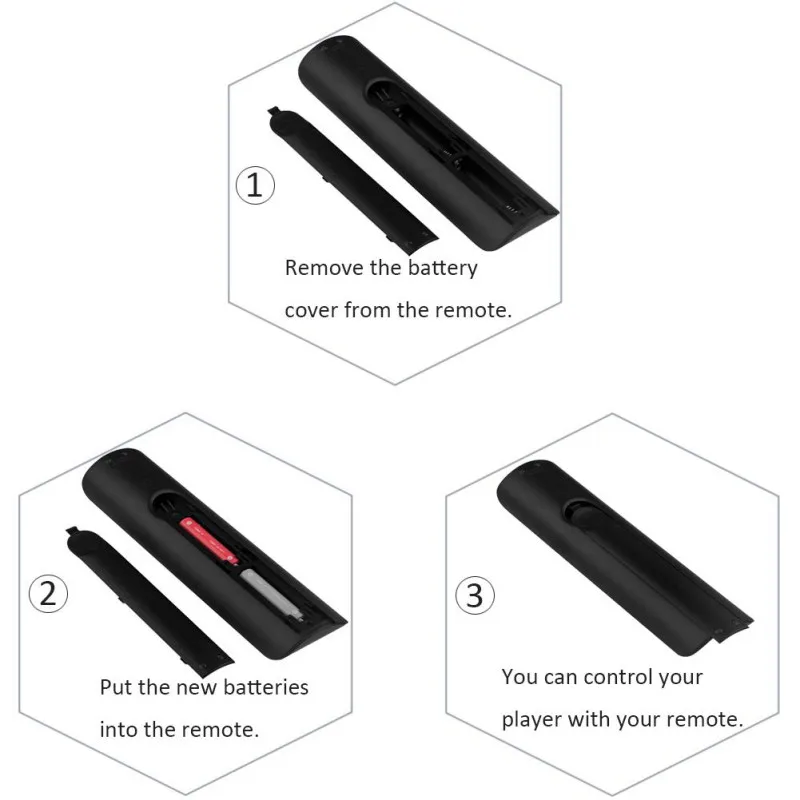 1

Remove the battery cover from the remote.

2

Put the new batteries into the remote.

3

You can control your player with your remote.