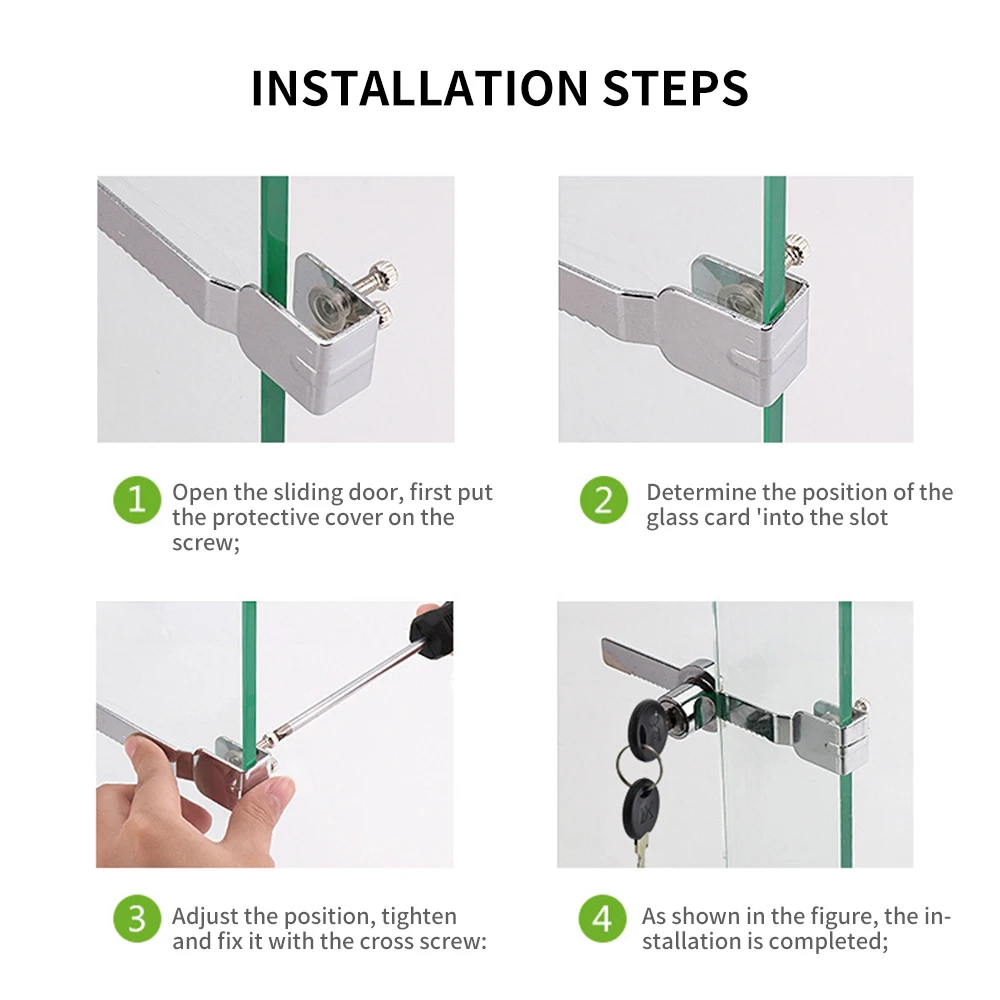 INSTALLATION STEPS

1 Open the sliding door, first put the protective cover on the screw;

2 Determine the position of the glass card 'into the slot

3 Adjust the position, tighten and fix it with the cross screw:

4 As shown in the figure, the installation is completed;