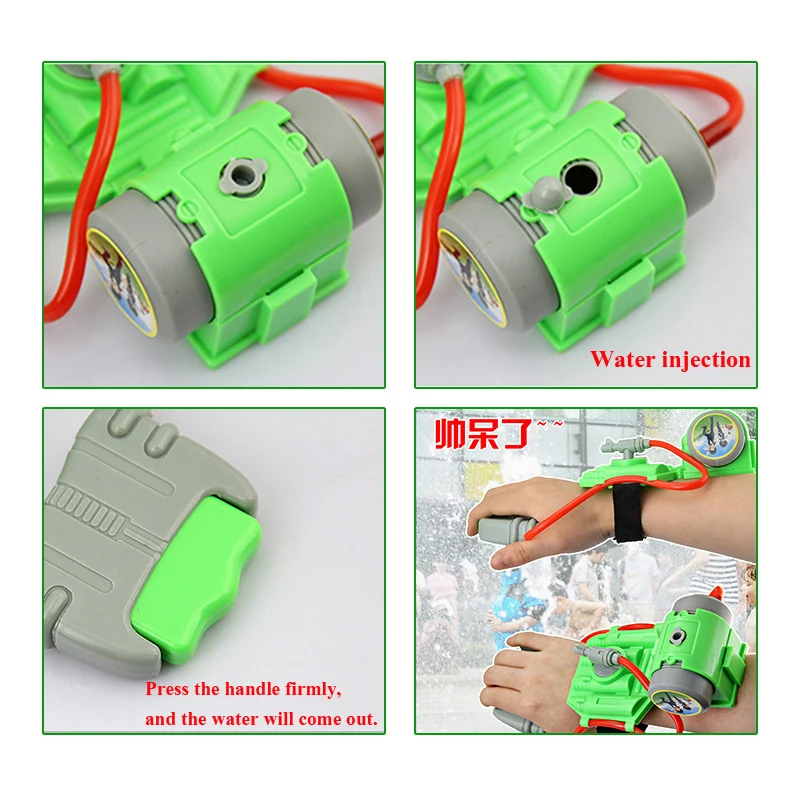 Water injection

Press the handle firmly, and the water will come out.

帅呆了~~